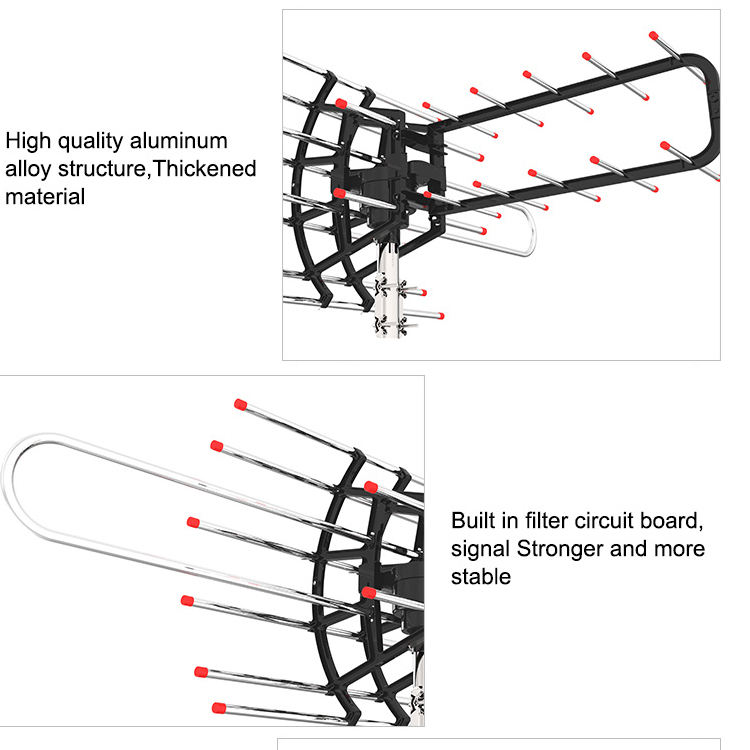 High quality aluminum alloy structure,Thickened material

Built in filter circuit board, signal Stronger and more stable