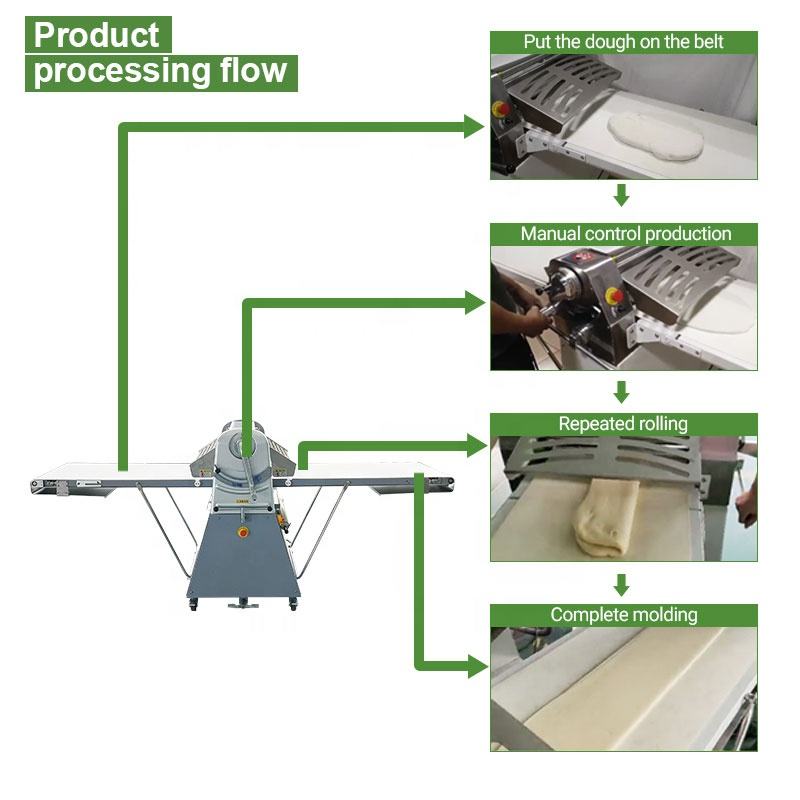 Product processing flow

Put the dough on the belt

Manual control production

Repeated rolling

Complete molding