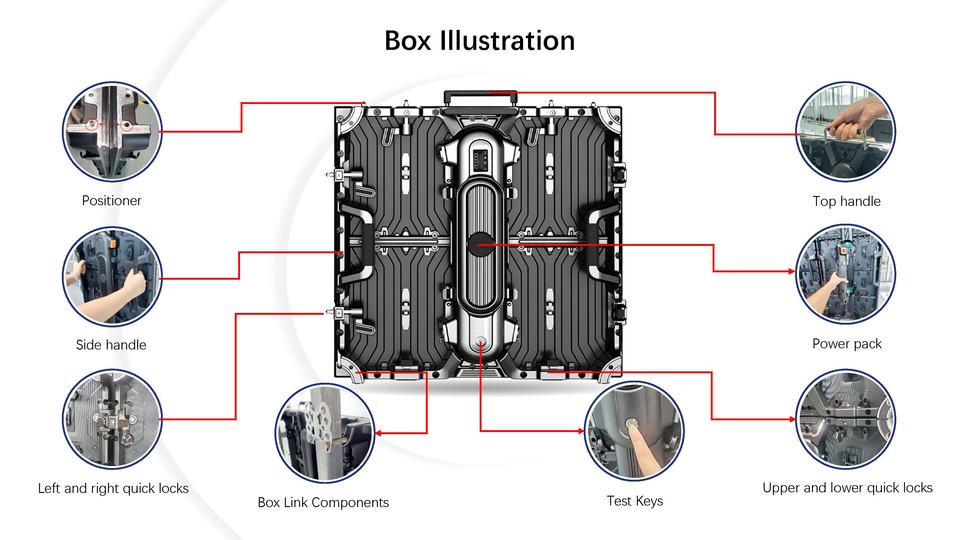 Box Illustration

Positioner

Side handle

Left and right quick locks

Box Link Components

Test Keys

Top handle

Power pack

Upper and lower quick locks