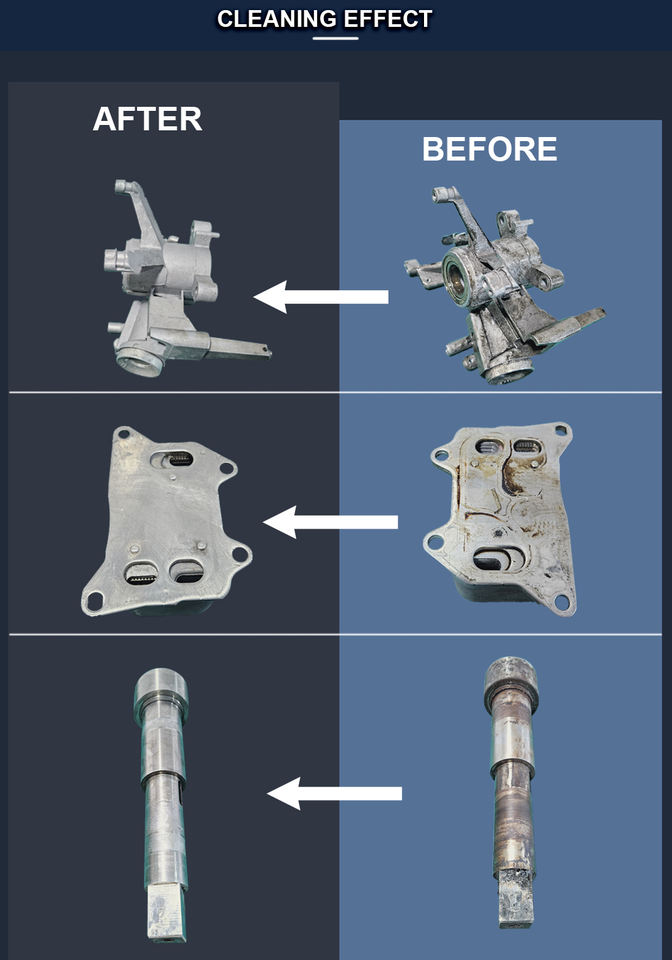 CLEANING EFFECT

AFTER

BEFORE