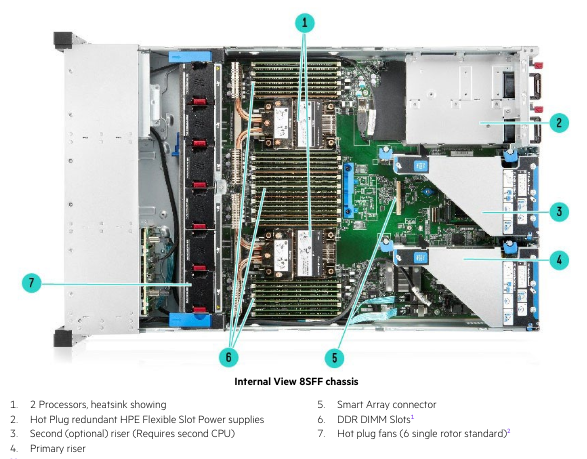 1

2

3

4

7

6

5

Internal View 8SFF chassis

1. 2 Processors, heatsink showing
2. Hot Plug redundant HPE Flexible Slot Power supplies
3. Second (optional) riser (Requires second CPU)
4. Primary riser

5. Smart Array connector
6. DDR DIMM Slots$^1$
7. Hot plug fans (6 single rotor standard)$^2$