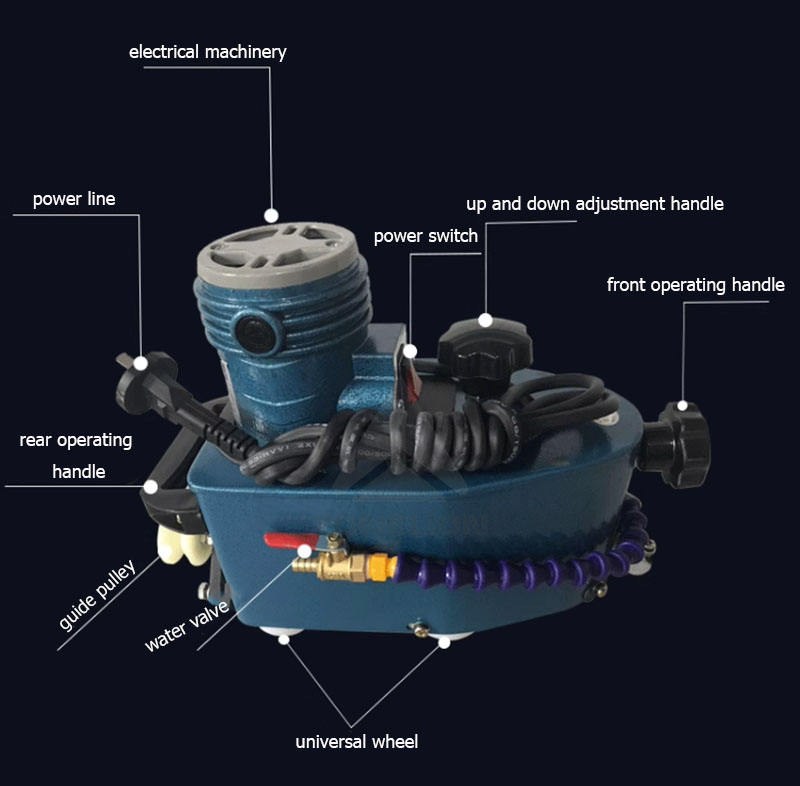 electrical machinery

power line

up and down adjustment handle

power switch

front operating handle

rear operating handle

guide pulley

water valve

universal wheel