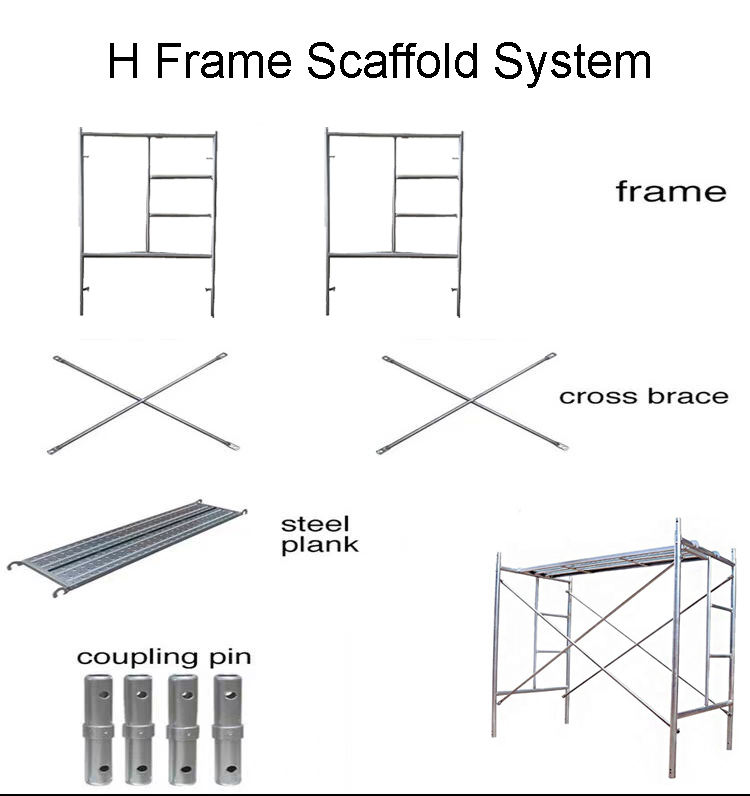 H Frame Scaffold System

frame

cross brace

steel plank

coupling pin