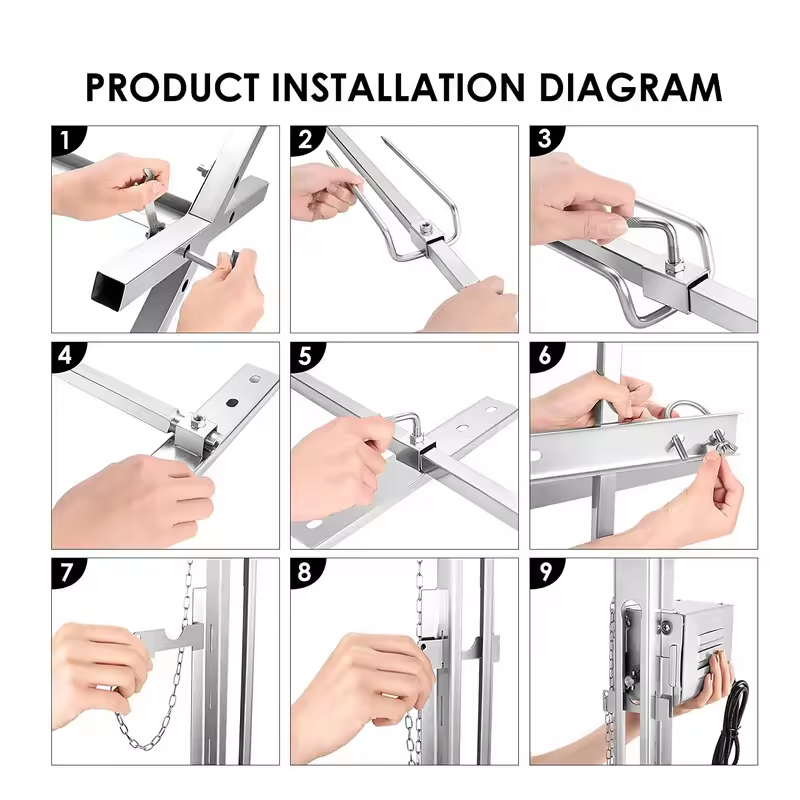 PRODUCT INSTALLATION DIAGRAM

1

2

3

4

5

6

7

8

9