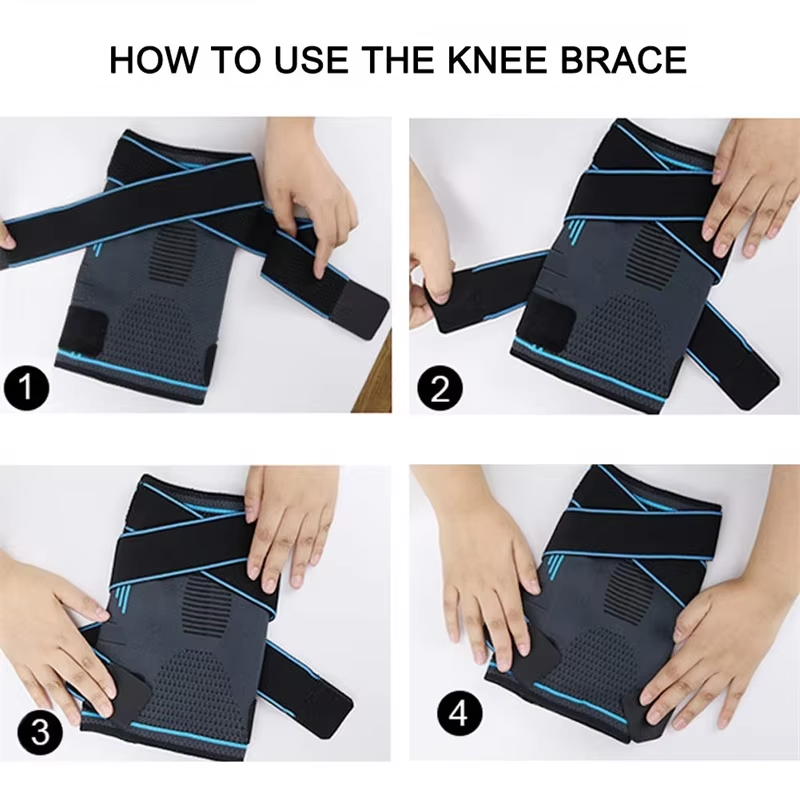 HOW TO USE THE KNEE BRACE

1

2

3

4