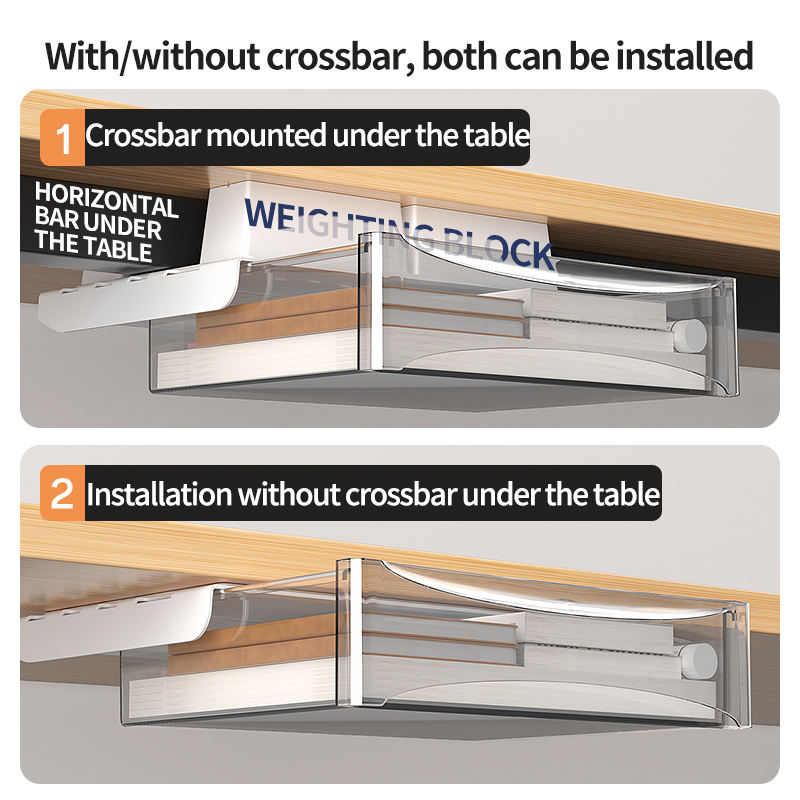 With/without crossbar, both can be installed

1 Crossbar mounted under the table

HORIZONTAL BAR UNDER THE TABLE

WEIGHTING BLOCK

2 Installation without crossbar under the table