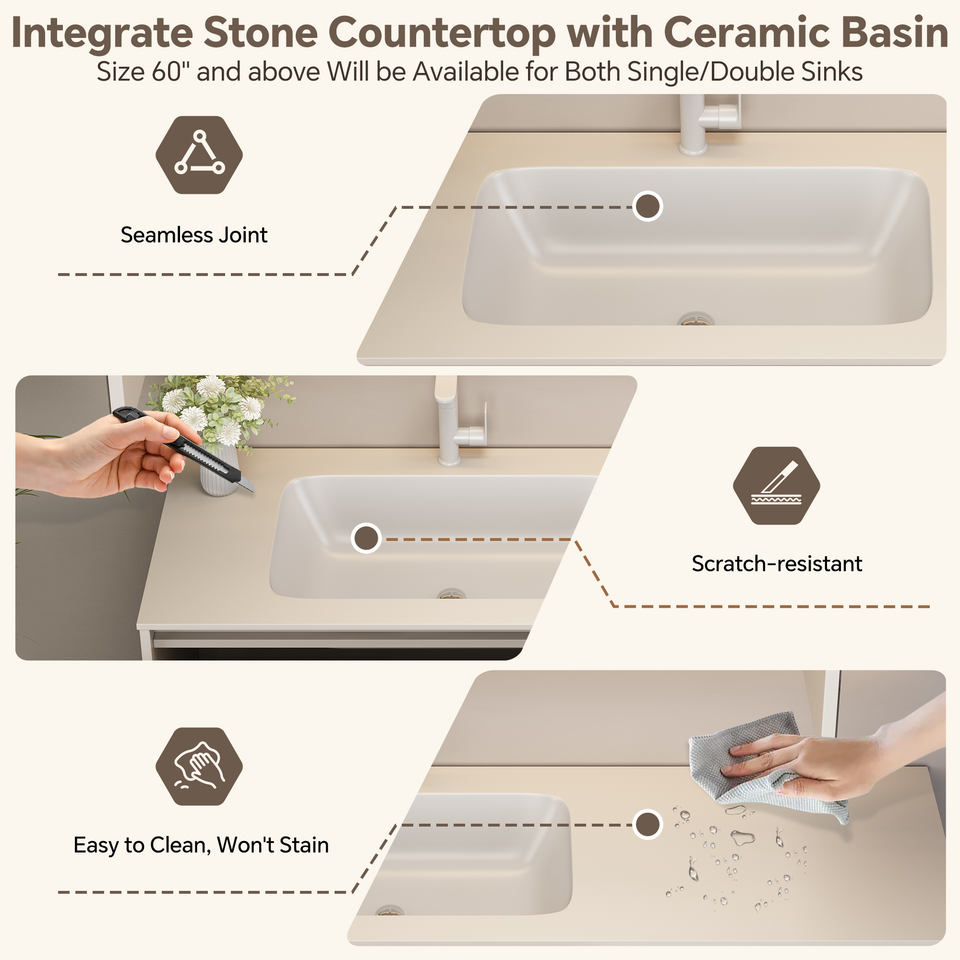 Integrate Stone Countertop with Ceramic Basin
Size 60" and above Will be Available for Both Single/Double Sinks

Seamless Joint

Scratch-resistant

Easy to Clean, Won't Stain