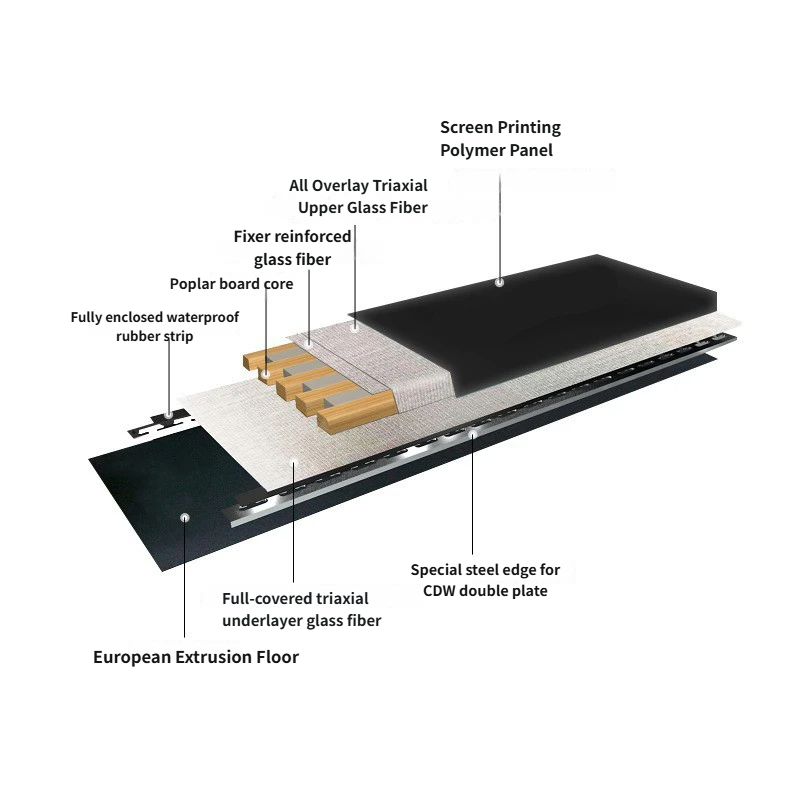 Screen Printing
Polymer Panel

All Overlay Triaxial
Upper Glass Fiber

Fixer reinforced
glass fiber

Poplar board core

Fully enclosed waterproof
rubber strip

Special steel edge for
CDW double plate

Full-covered triaxial
underlayer glass fiber

European Extrusion Floor