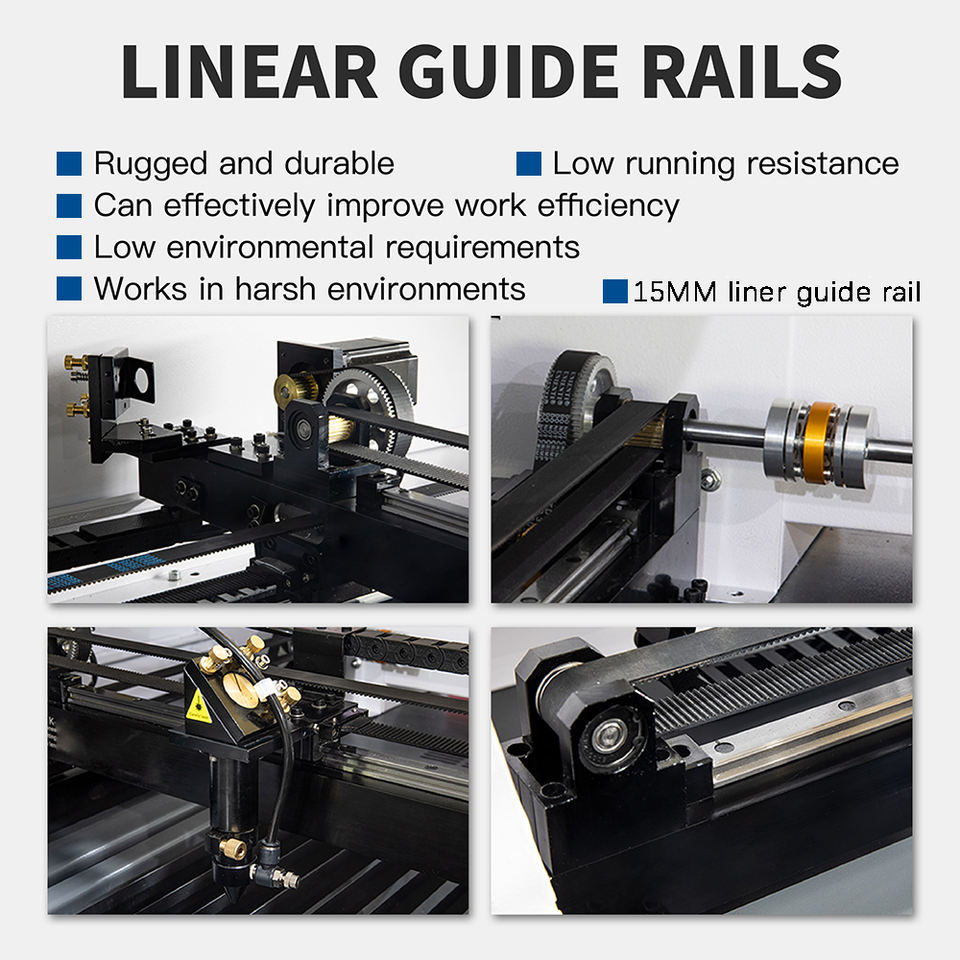 LINEAR GUIDE RAILS

Rugged and durable

Low running resistance

Can effectively improve work efficiency

Low environmental requirements

Works in harsh environments

15MM liner guide rail