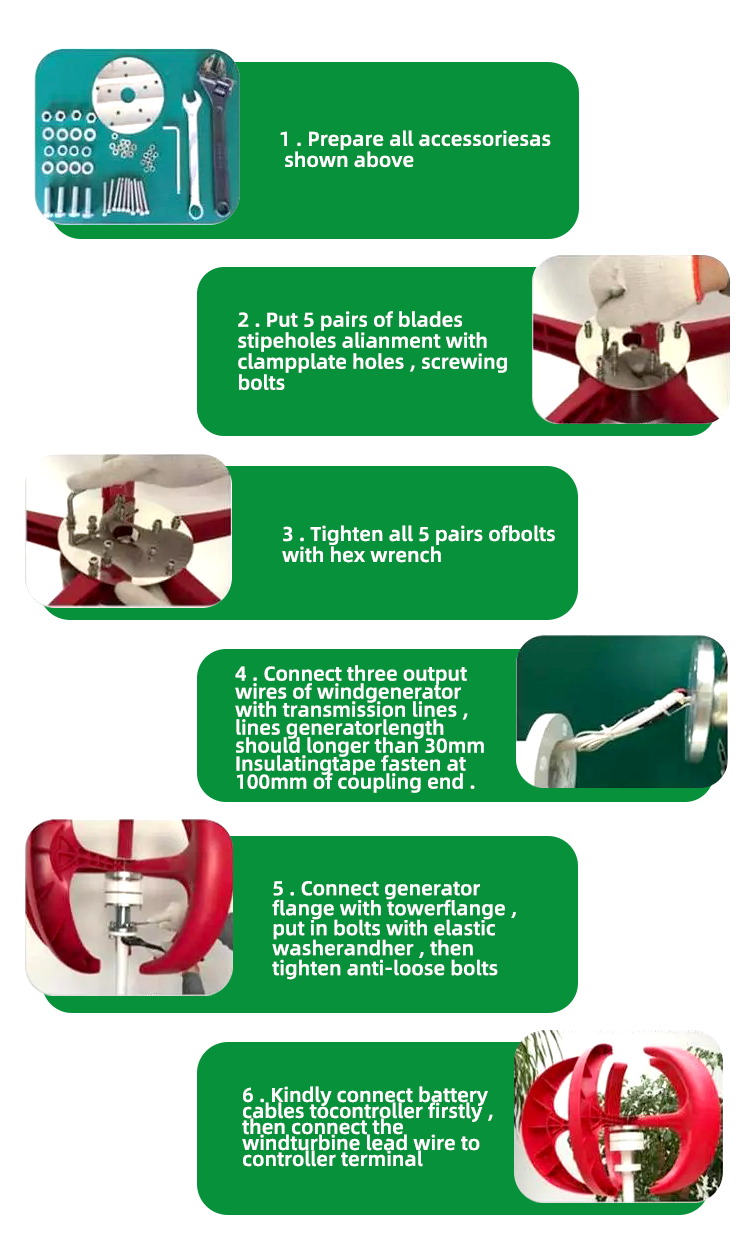 1 . Prepare all accessoriesas shown above

2 . Put 5 pairs of blades stipeholes alianment with clampplate holes , screwing bolts

3 . Tighten all 5 pairs ofbolts with hex wrench

4 . Connect three output wires of windgenerator with transmission lines , lines generatorlength should longer than 30mm Insulatingtape fasten at 100mm of coupling end .

5 . Connect generator flange with towerflange , put in bolts with elastic washerandher , then tighten anti-loose bolts

6 . Kindly connect battery cables tocontroller firstly , then connect the windturbine lead wire to controller terminal