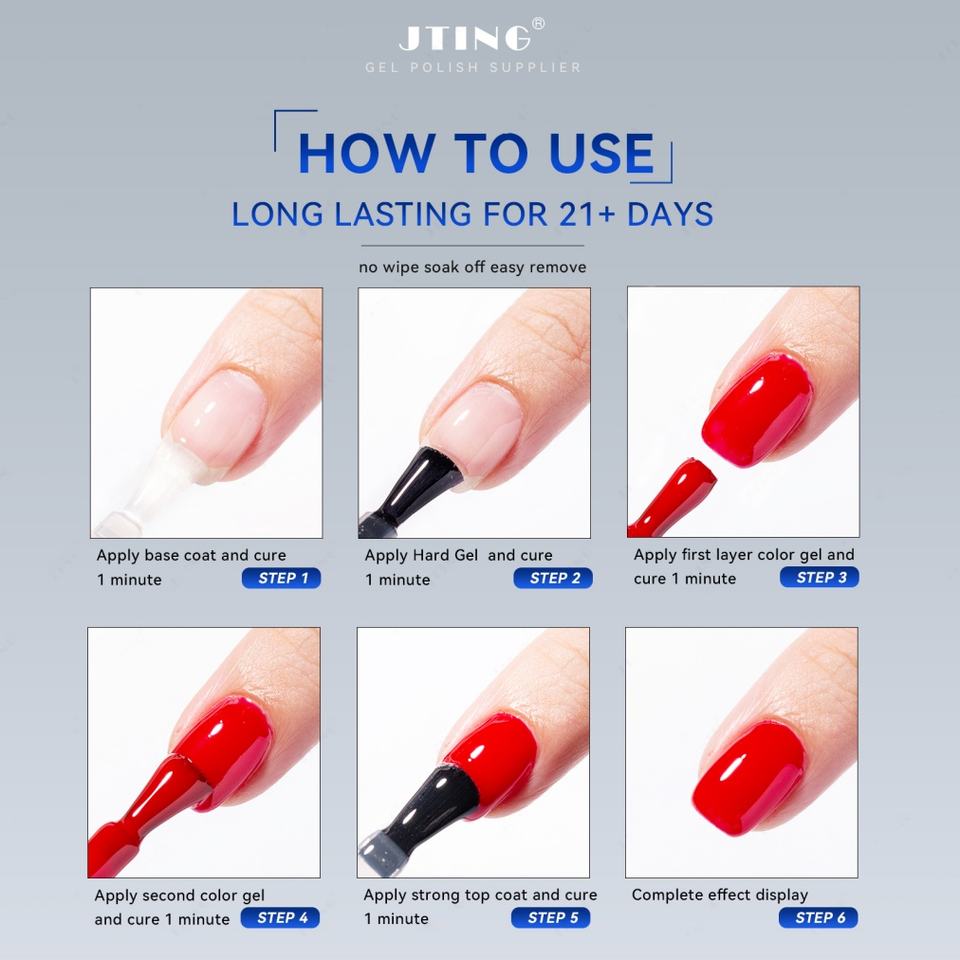 JTING®
GEL POLISH SUPPLIER

HOW TO USE
LONG LASTING FOR 21+ DAYS

no wipe soak off easy remove

Apply base coat and cure 1 minute
STEP 1

Apply Hard Gel and cure 1 minute
STEP 2

Apply first layer color gel and cure 1 minute
STEP 3

Apply second color gel and cure 1 minute
STEP 4

Apply strong top coat and cure 1 minute
STEP 5

Complete effect display
STEP 6