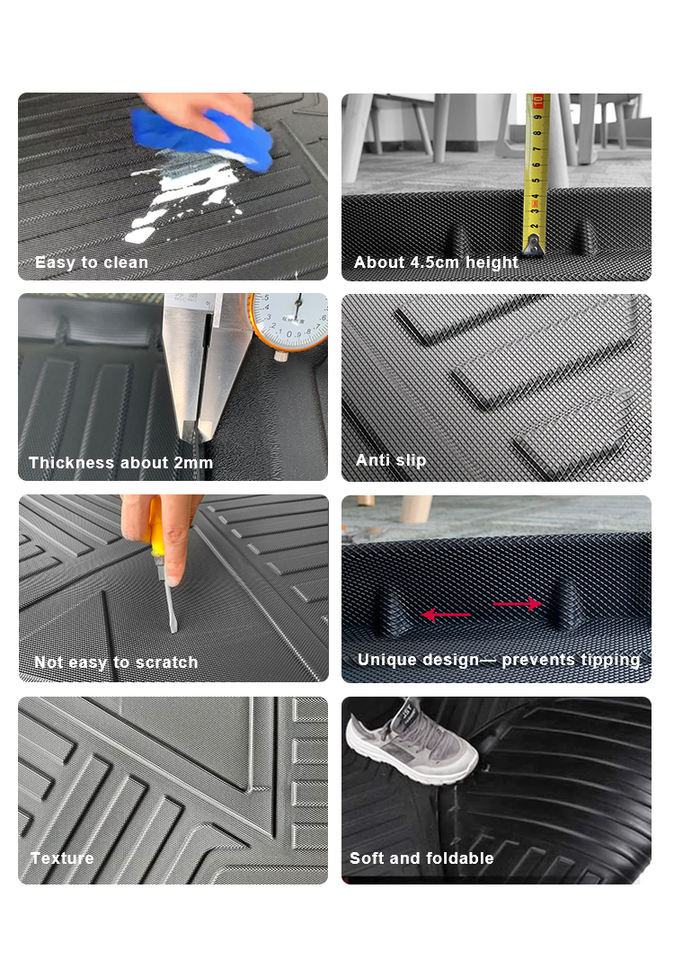 Easy to clean

About 4.5cm height

Thickness about 2mm

Anti slip

Not easy to scratch

Unique design— prevents tipping

Texture

Soft and foldable