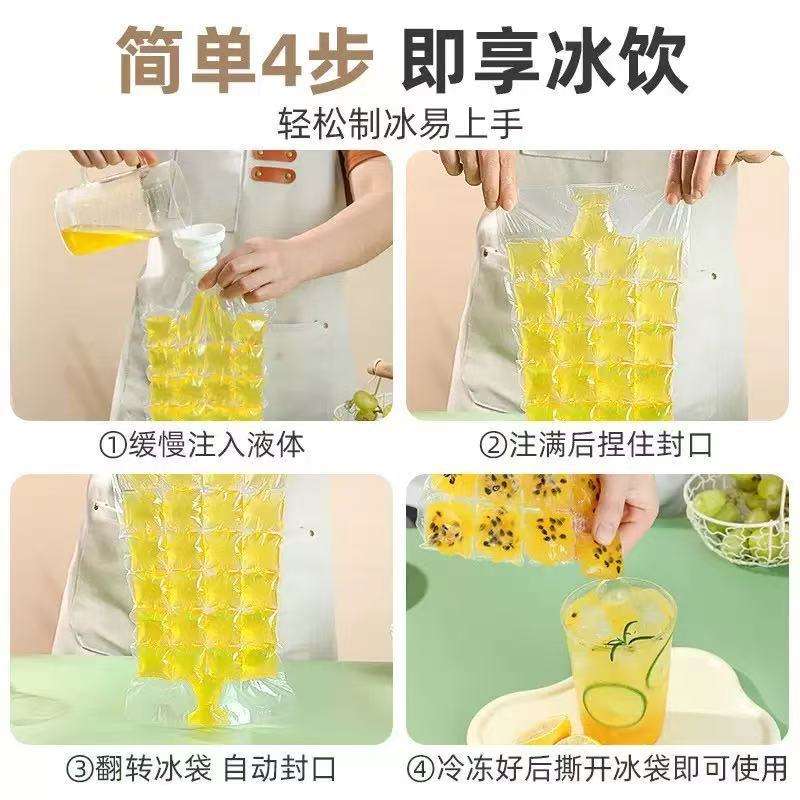 简单4步 即享冰饮

轻松制冰易上手

①缓慢注入液体

②注满后捏住封口

③翻转冰袋 自动封口

④冷冻好后撕开冰袋即可使用