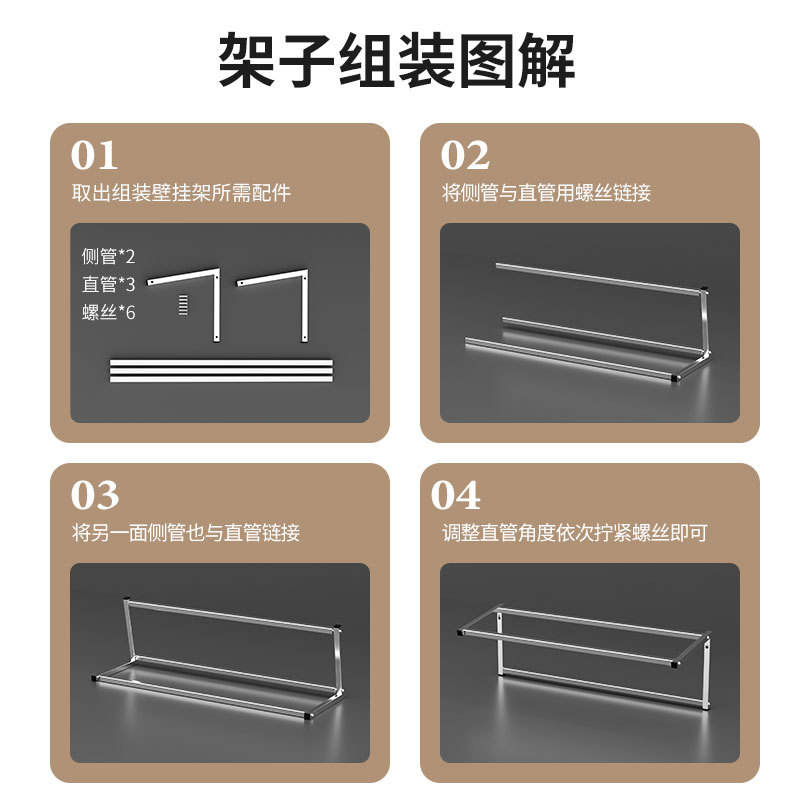 架子组装图解

01
取出组装壁挂架所需配件

侧管*2
直管*3
螺丝*6

02
将侧管与直管用螺丝链接

03
将另一面侧管也与直管链接

04
调整直管角度依次拧紧螺丝即可