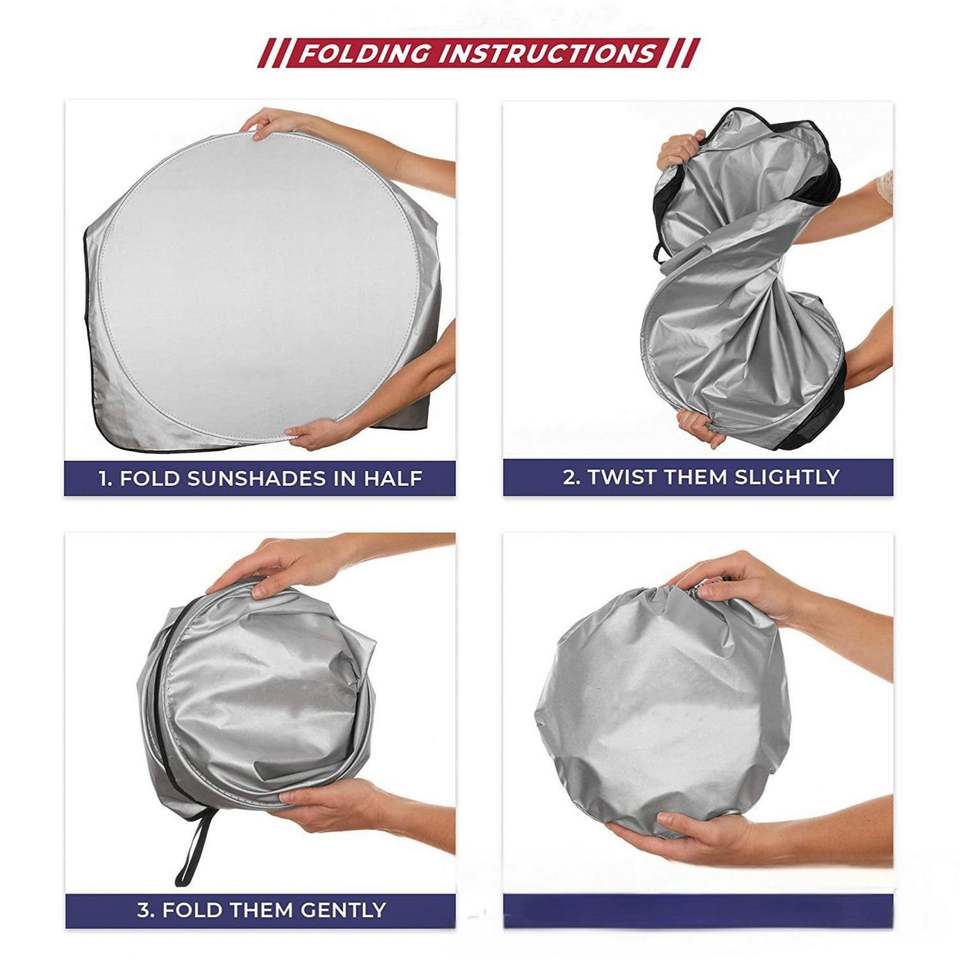 FOLDING INSTRUCTIONS

1. FOLD SUNSHADES IN HALF

2. TWIST THEM SLIGHTLY

3. FOLD THEM GENTLY