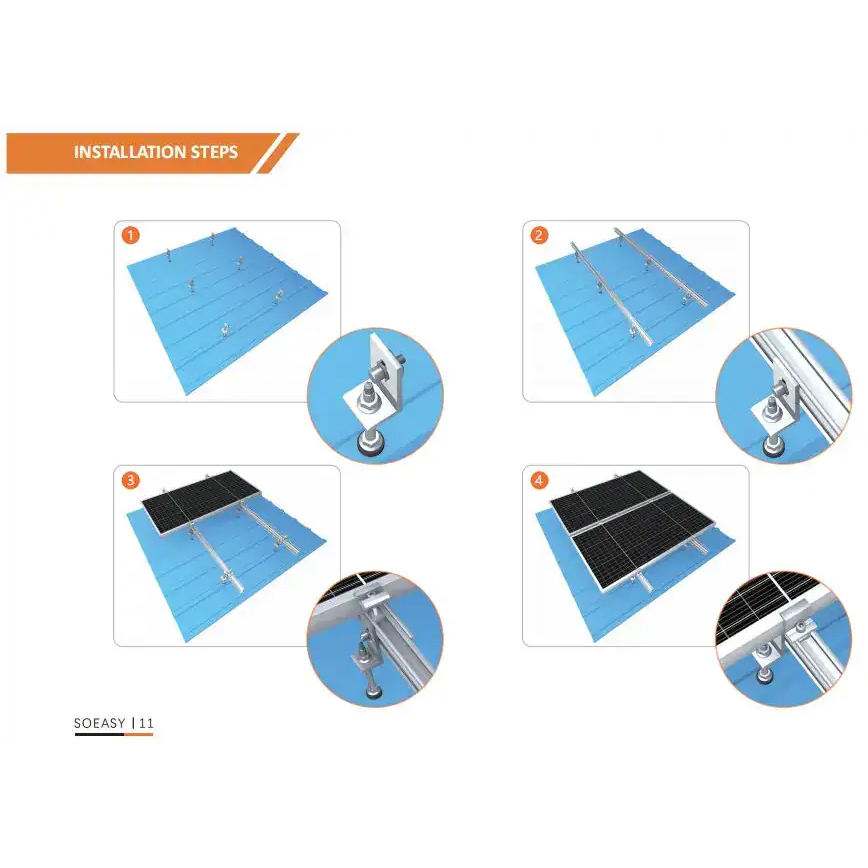 INSTALLATION STEPS

1

2

3

4

SOEASY | 11