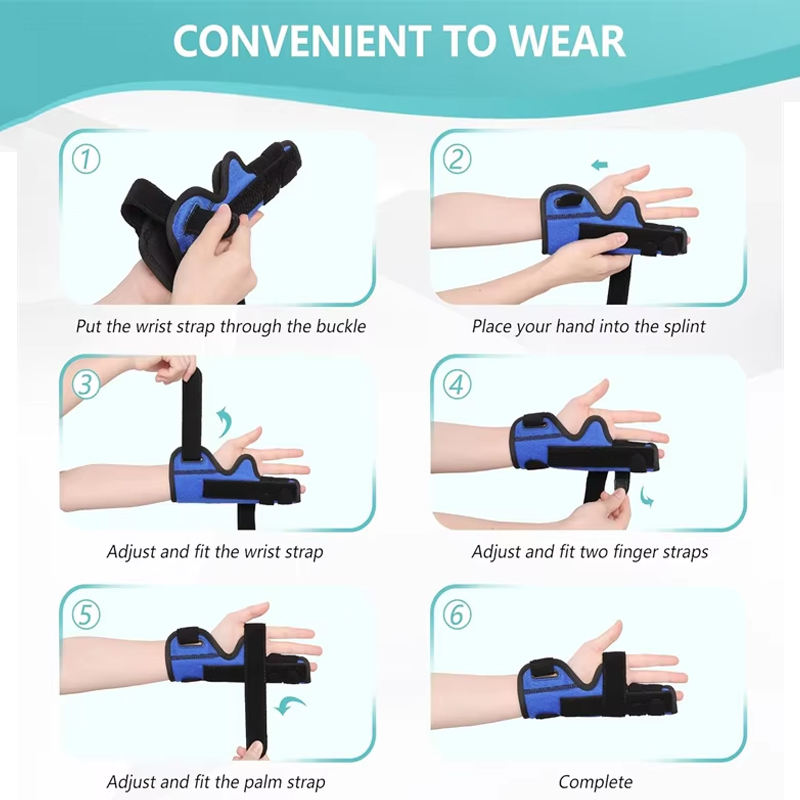 CONVENIENT TO WEAR

①
Put the wrist strap through the buckle

②
Place your hand into the splint

③
Adjust and fit the wrist strap

④
Adjust and fit two finger straps

⑤
Adjust and fit the palm strap

⑥
Complete