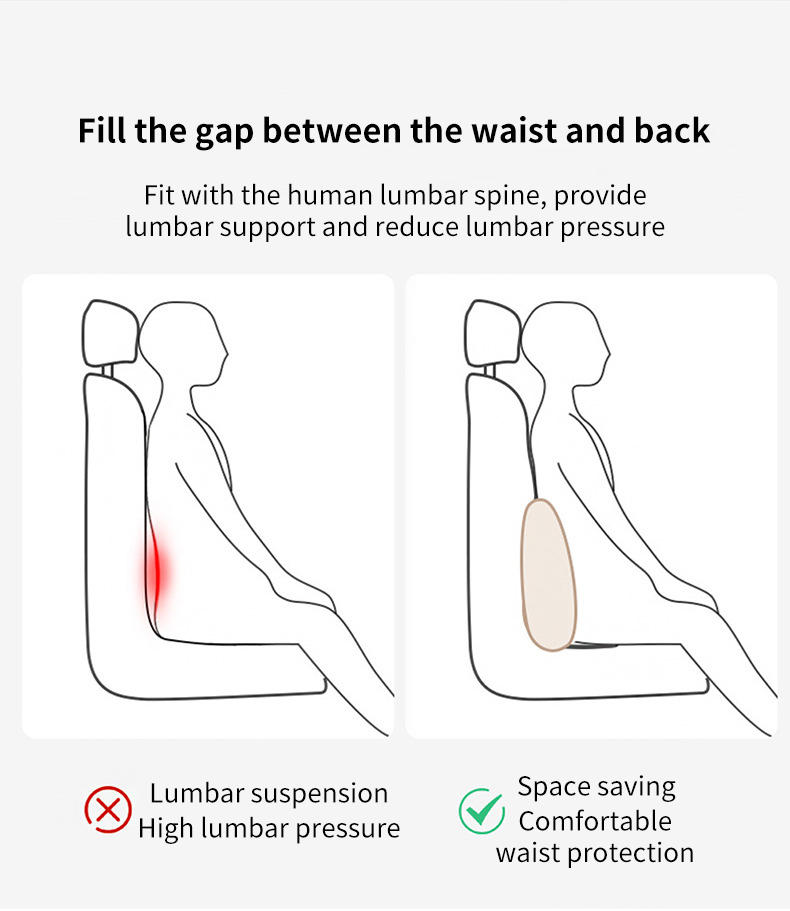 Fill the gap between the waist and back

Fit with the human lumbar spine, provide lumbar support and reduce lumbar pressure

Lumbar suspension
High lumbar pressure

Space saving
Comfortable
waist protection