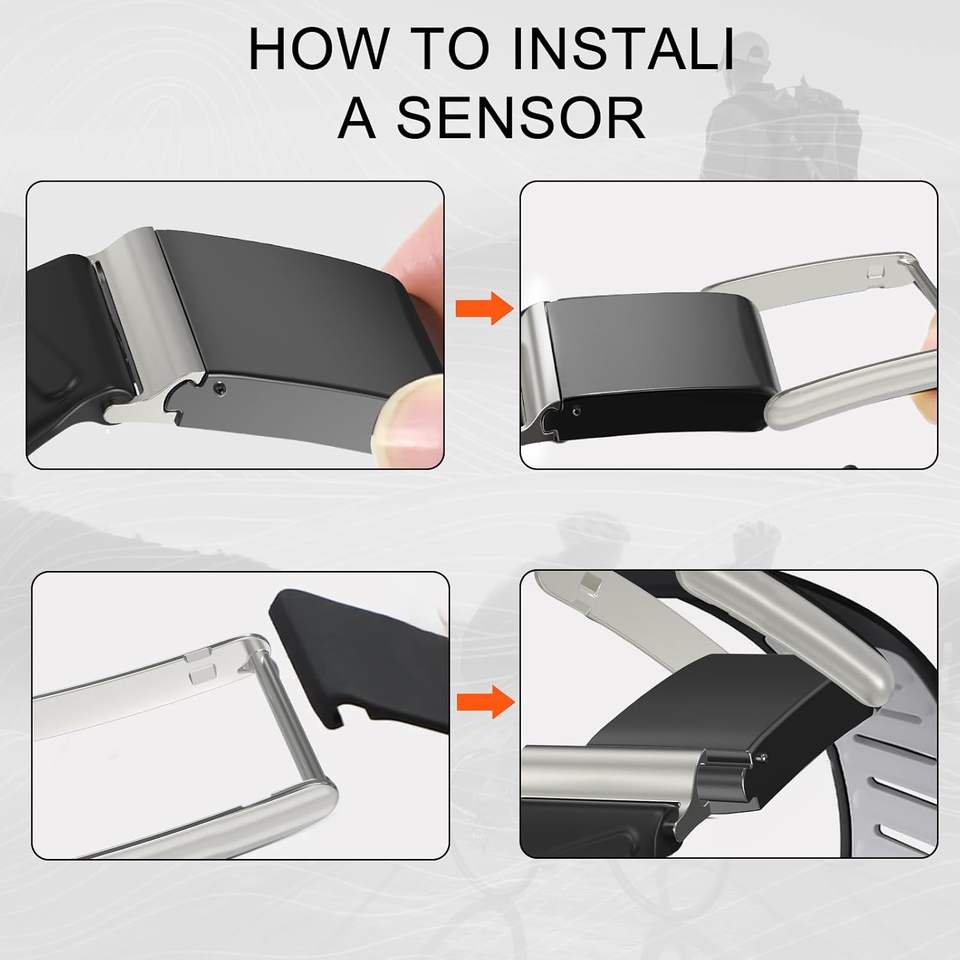 HOW TO INSTALI
A SENSOR