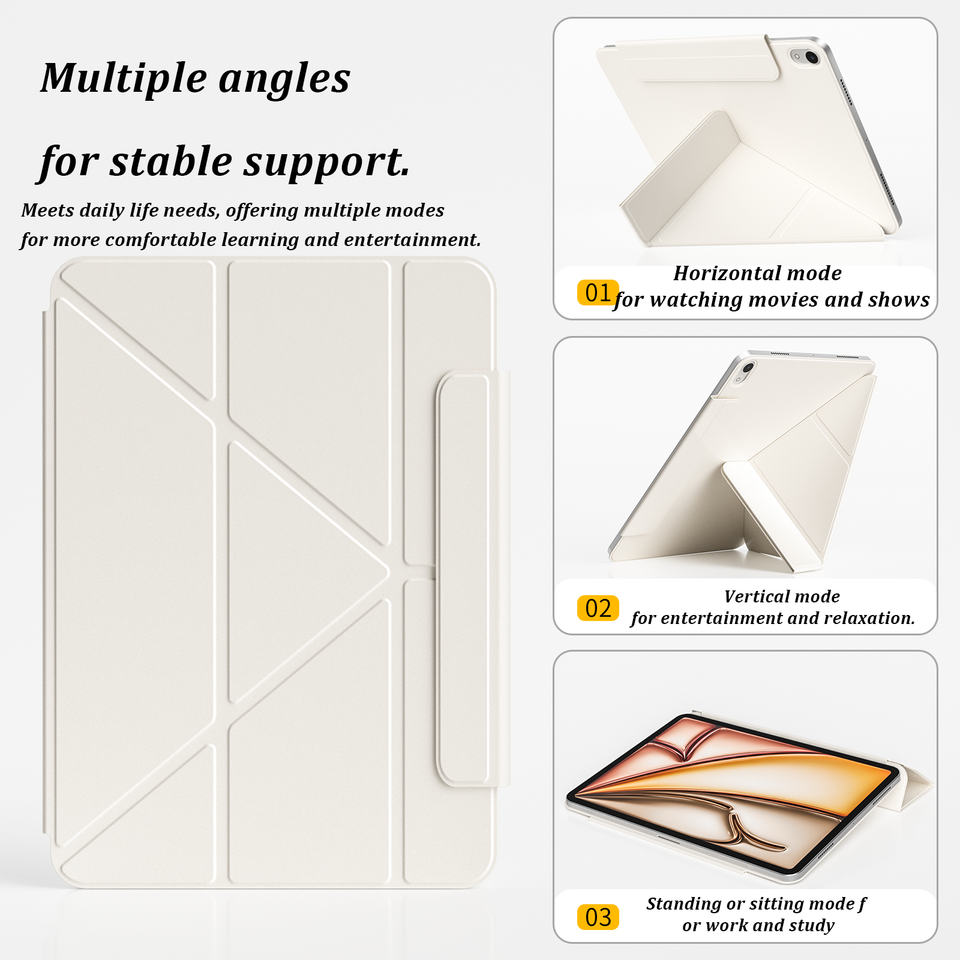 Multiple angles

for stable support.

Meets daily life needs, offering multiple modes for more comfortable learning and entertainment.

01 Horizontal mode for watching movies and shows

02 Vertical mode for entertainment and relaxation.

03 Standing or sitting mode f or work and study