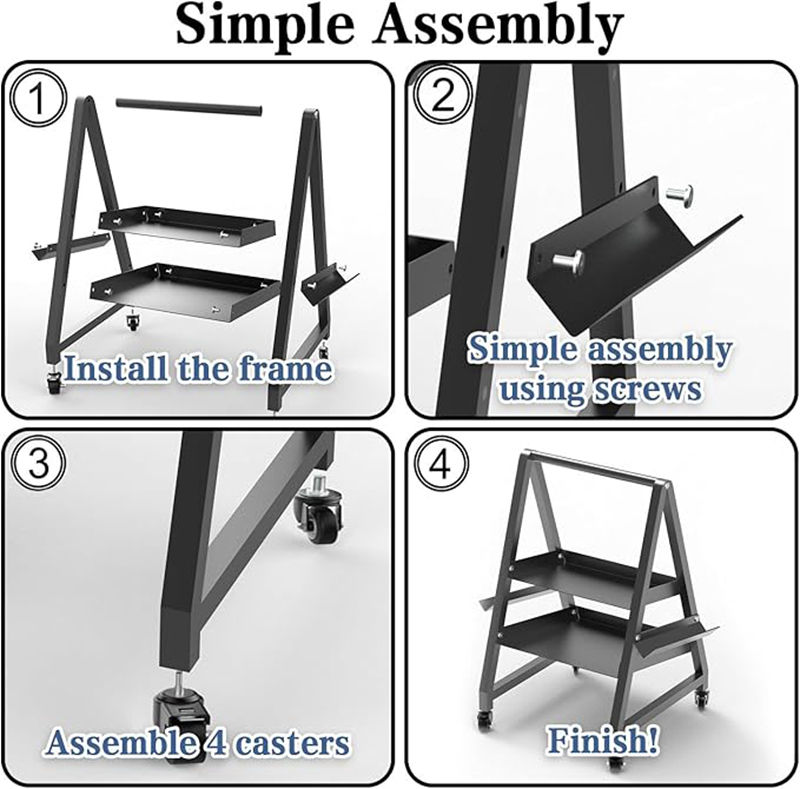 Simple Assembly

1

Install the frame

2

Simple assembly using screws

3

Assemble 4 casters

4

Finish!