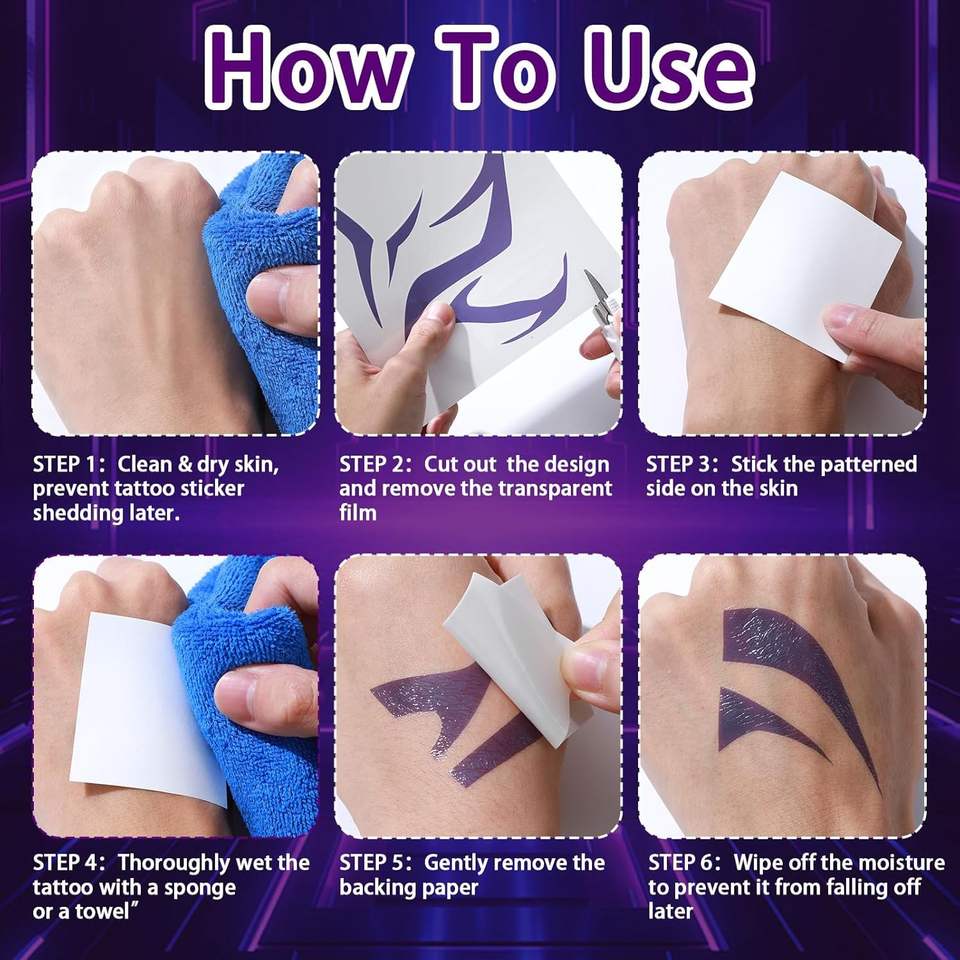 How To Use

STEP 1: Clean & dry skin, prevent tattoo sticker shedding later.

STEP 2: Cut out the design and remove the transparent film

STEP 3: Stick the patterned side on the skin

STEP 4: Thoroughly wet the tattoo with a sponge or a towel"

STEP 5: Gently remove the backing paper

STEP 6: Wipe off the moisture to prevent it from falling off later