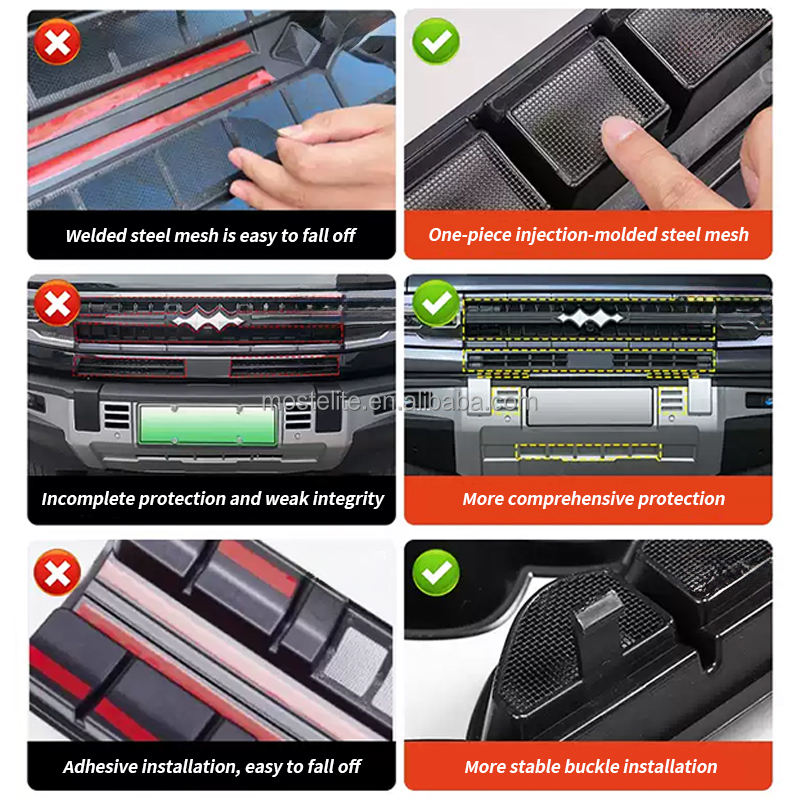 Welded steel mesh is easy to fall off

One-piece injection-molded steel mesh

mestelite.en.alibaba.com

Incomplete protection and weak integrity

More comprehensive protection

Adhesive installation, easy to fall off

More stable buckle installation