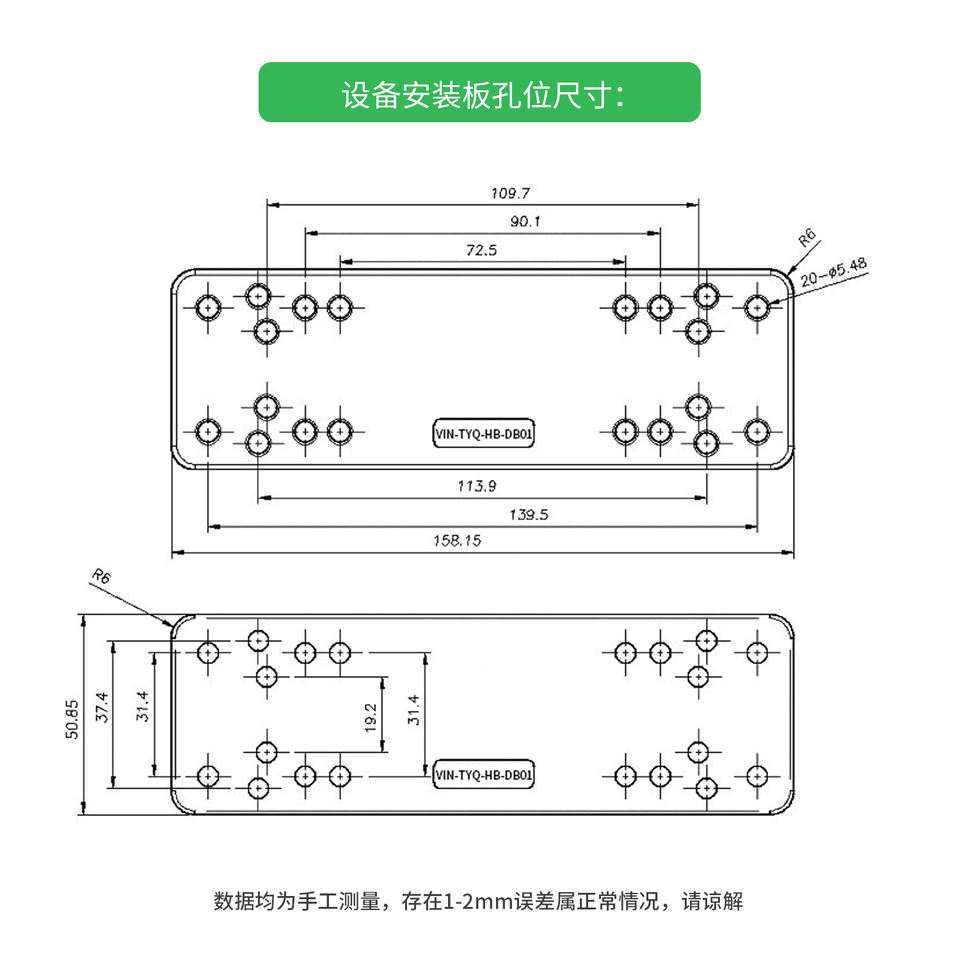 设备安装板孔位尺寸：

109.7
90.1
72.5
R6
20-ø5.48
VIN-TYQ-HB-DB01
113.9
139.5
158.15

R6
50.85
37.4
31.4
19.2
31.4
VIN-TYQ-HB-DB01

数据均为手工测量，存在1-2mm误差属正常情况，请谅解