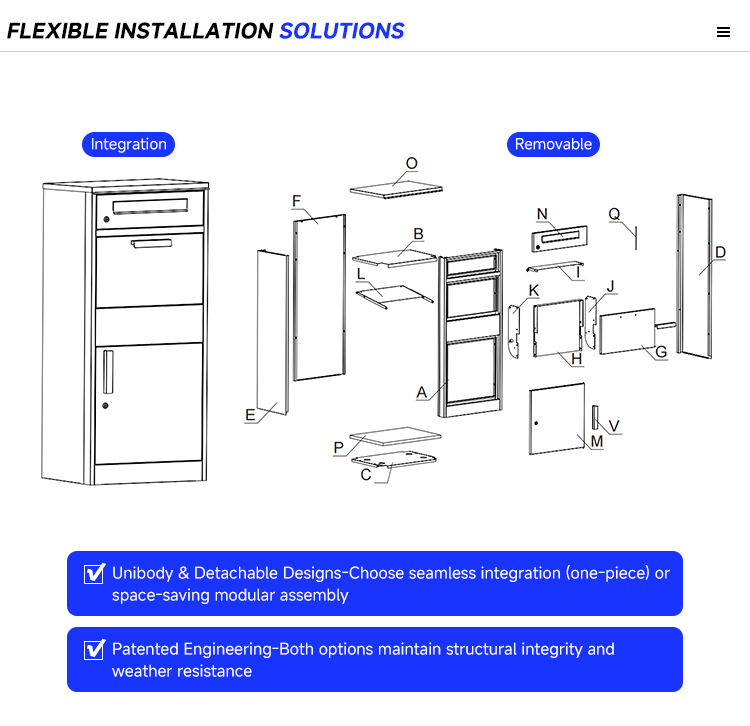 FLEXIBLE INSTALLATION SOLUTIONS

Integration

Removable

O
F
B
L
E
A
P
C
N
Q
I
K
J
D
H
G
M
V

Unibody & Detachable Designs-Choose seamless integration (one-piece) or space-saving modular assembly

Patented Engineering-Both options maintain structural integrity and weather resistance