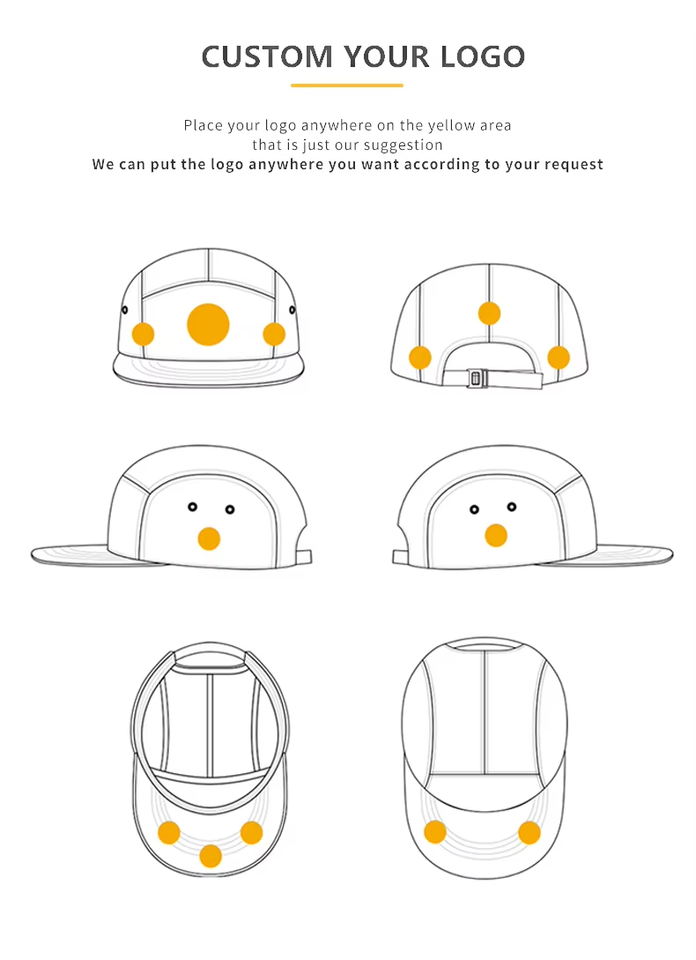 CUSTOM YOUR LOGO

Place your logo anywhere on the yellow area
that is just our suggestion
We can put the logo anywhere you want according to your request