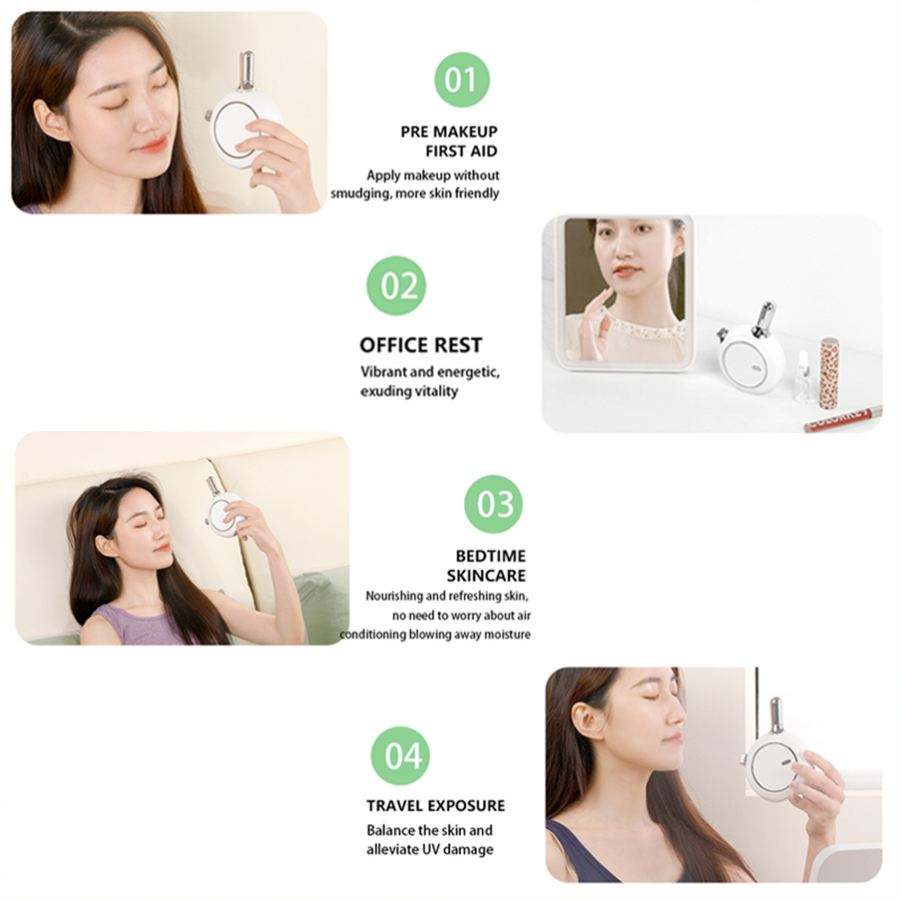 01

PRE MAKEUP FIRST AID

Apply makeup without smudging, more skin friendly

02

OFFICE REST

Vibrant and energetic, exuding vitality

03

BEDTIME SKINCARE

Nourishing and refreshing skin, no need to worry about air conditioning blowing away moisture

04

TRAVEL EXPOSURE

Balance the skin and alleviate UV damage