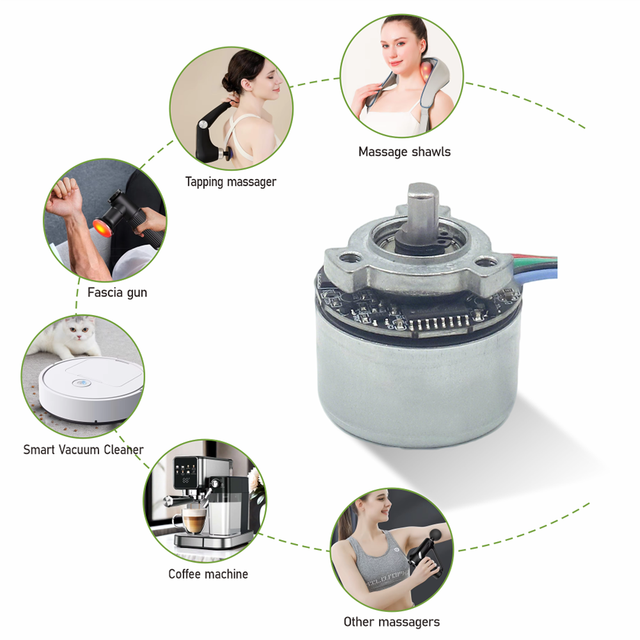 Massage shawls

Tapping massager

Fascia gun

Smart Vacuum Cleaner

Coffee machine

Other massagers