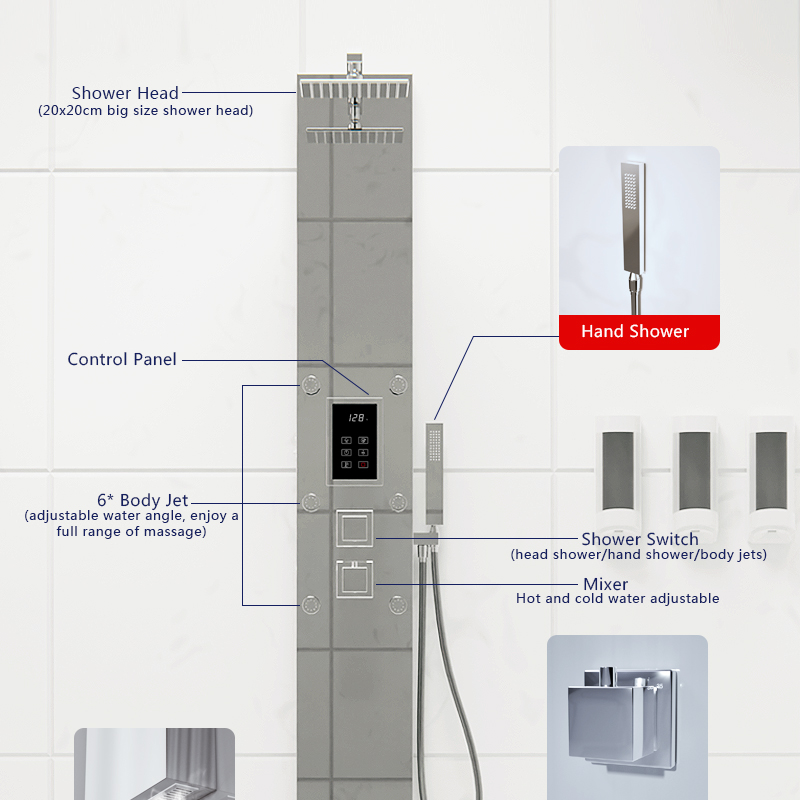 Shower Head
(20x20cm big size shower head)

Hand Shower

Control Panel

128

6* Body Jet
(adjustable water angle, enjoy a full range of massage)

Shower Switch
(head shower/hand shower/body jets)

Mixer
Hot and cold water adjustable