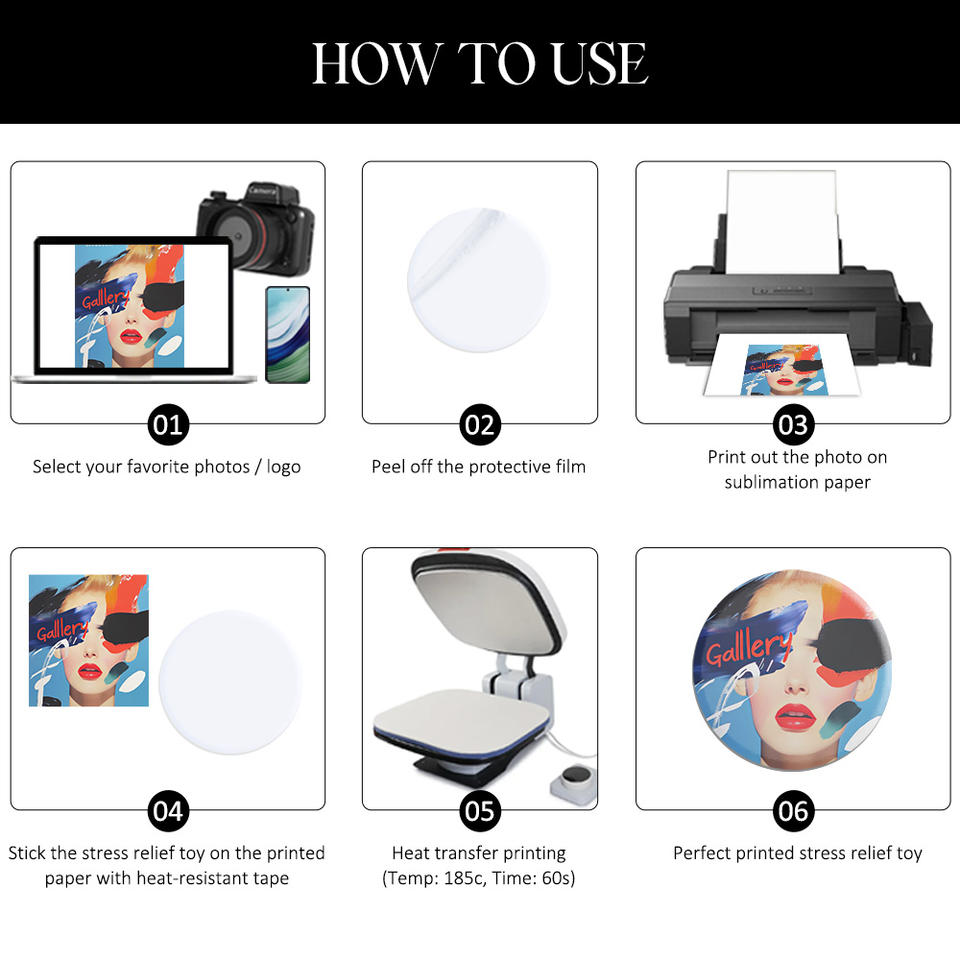 HOW TO USE

Camera

Gallery

01
Select your favorite photos / logo

02
Peel off the protective film

Gallery

03
Print out the photo on sublimation paper

Gallery

04
Stick the stress relief toy on the printed paper with heat-resistant tape

05
Heat transfer printing (Temp: 185c, Time: 60s)

Gallery

06
Perfect printed stress relief toy