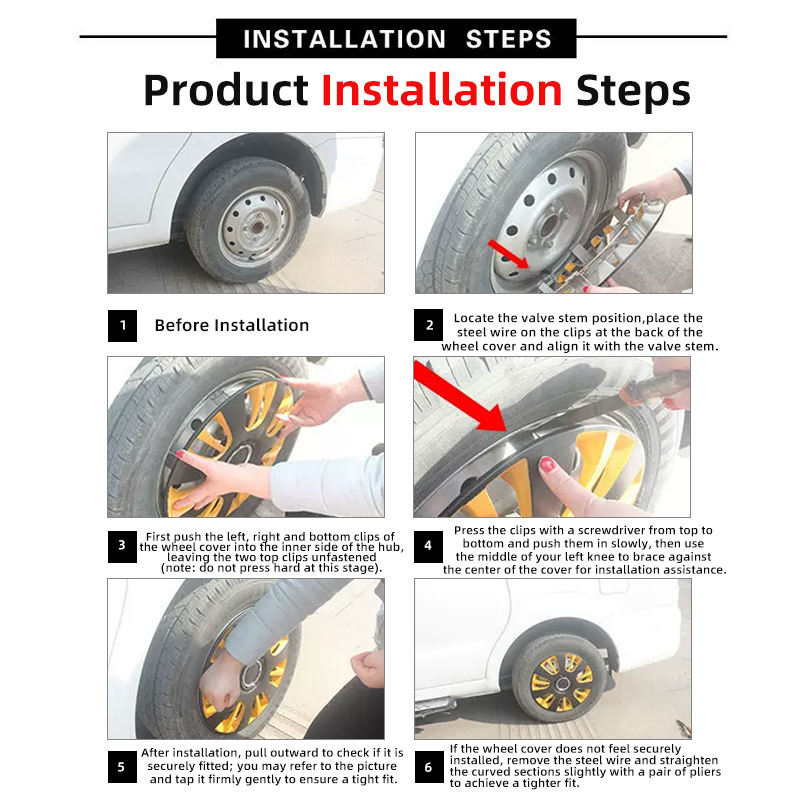 INSTALLATION STEPS

Product Installation Steps

1 Before Installation

2 Locate the valve stem position,place the steel wire on the clips at the back of the wheel cover and align it with the valve stem.

3 First push the left, right and bottom clips of the wheel cover into the inner side of the hub, leaving the two top clips unfastened (note: do not press hard at this stage).

4 Press the clips with a screwdriver from top to bottom and push them in slowly, then use the middle of your left knee to brace against the center of the cover for installation assistance.

5 After installation, pull outward to check if it is securely fitted; you may refer to the picture and tap it firmly gently to ensure a tight fit.

6 If the wheel cover does not feel securely installed, remove the steel wire and straighten the curved sections slightly with a pair of pliers to achieve a tighter fit.