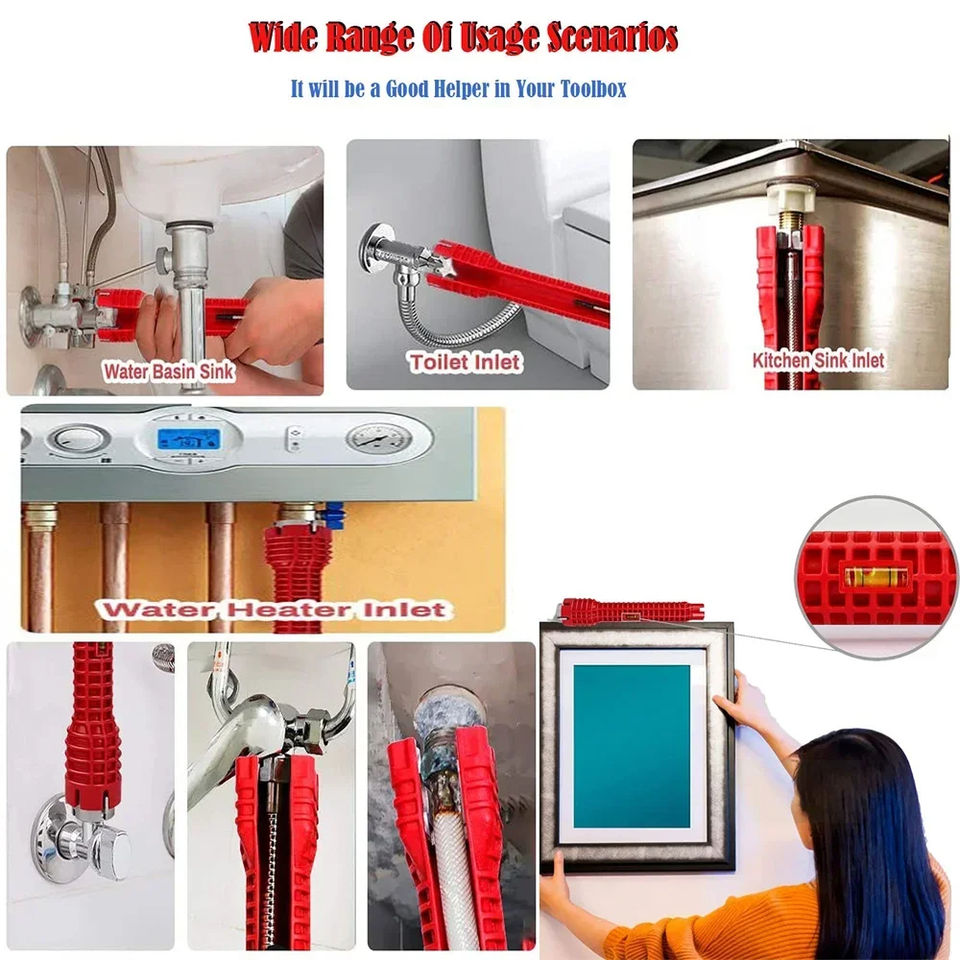 Wide Range Of Usage Scenarios

It will be a Good Helper in Your Toolbox

Water Basin Sink

Toilet Inlet

Kitchen Sink Inlet

Water Heater Inlet