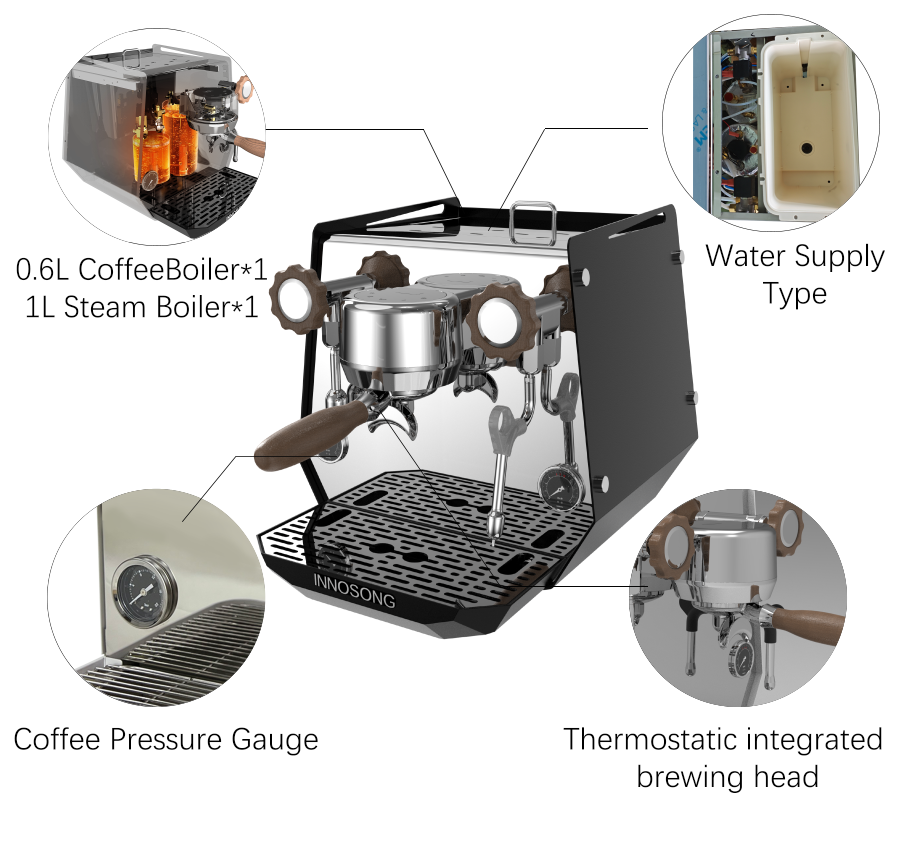 0.6L CoffeeBoiler*1
1L Steam Boiler*1

Water Supply Type

INNOSONG

Coffee Pressure Gauge

Thermostatic integrated brewing head