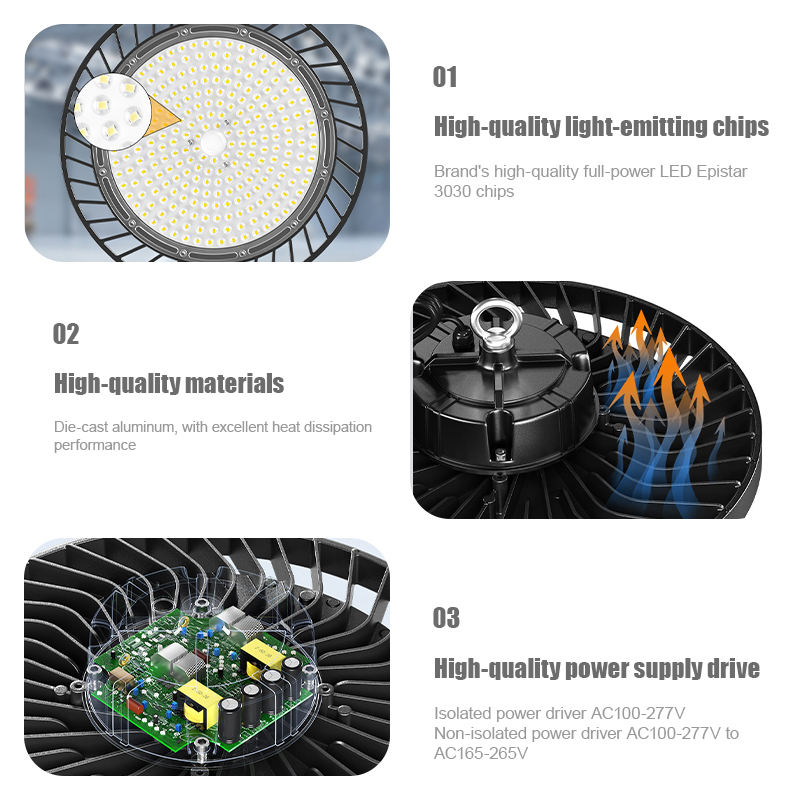 01

High-quality light-emitting chips

Brand's high-quality full-power LED Epistar 3030 chips

02

High-quality materials

Die-cast aluminum, with excellent heat dissipation performance

03

High-quality power supply drive

Isolated power driver AC100-277V
Non-isolated power driver AC100-277V to AC165-265V