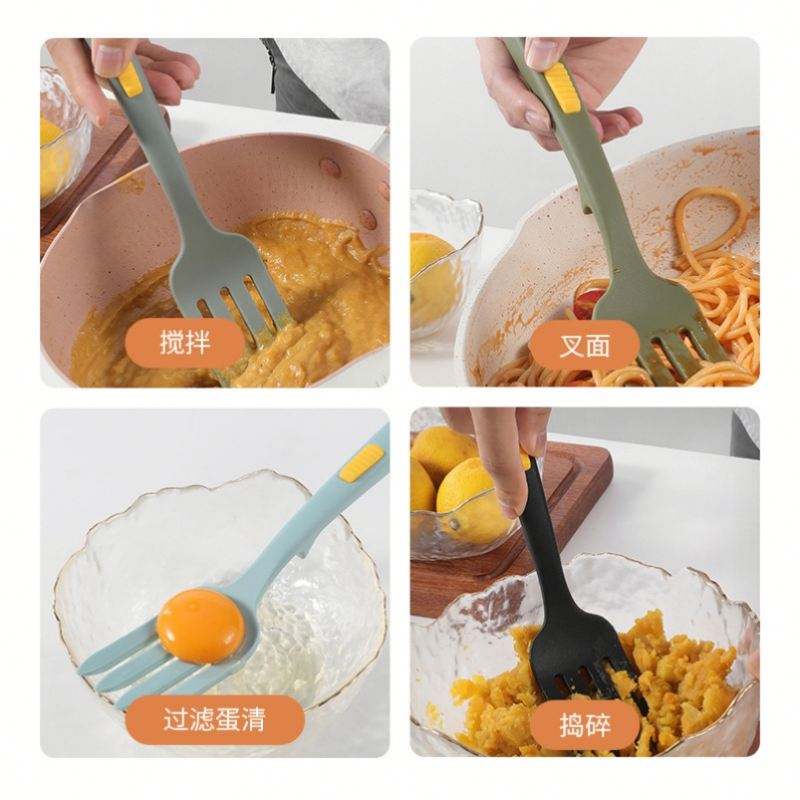 搅拌

叉面

过滤蛋清

捣碎