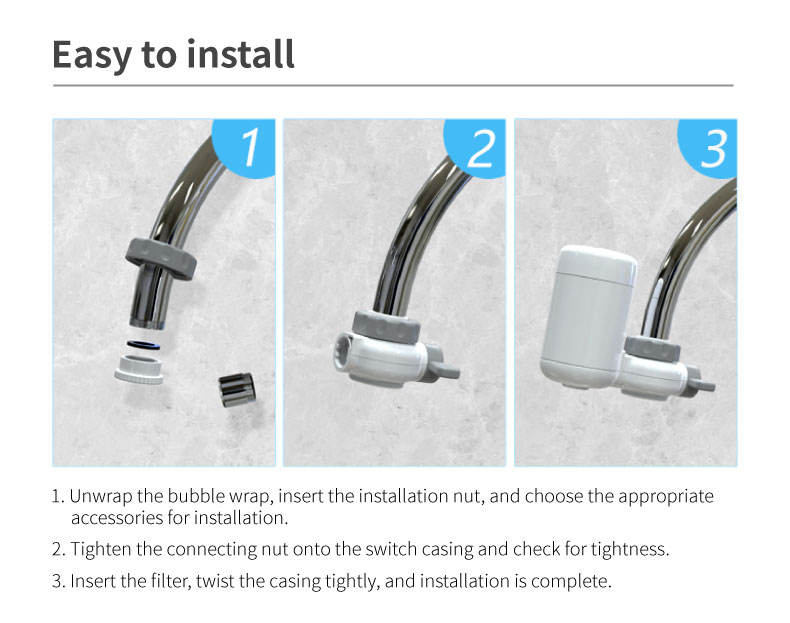 Easy to install

1

2

3

1. Unwrap the bubble wrap, insert the installation nut, and choose the appropriate accessories for installation.

2. Tighten the connecting nut onto the switch casing and check for tightness.

3. Insert the filter, twist the casing tightly, and installation is complete.