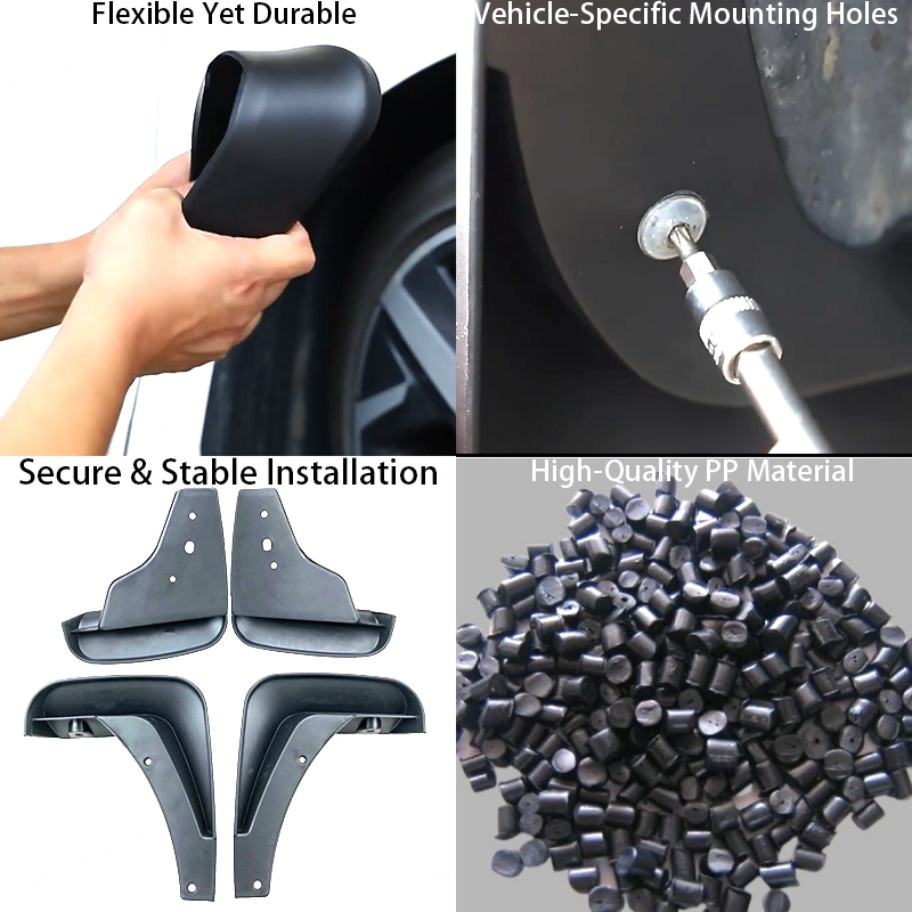 Flexible Yet Durable

Vehicle-Specific Mounting Holes

Secure & Stable Installation

High-Quality PP Material