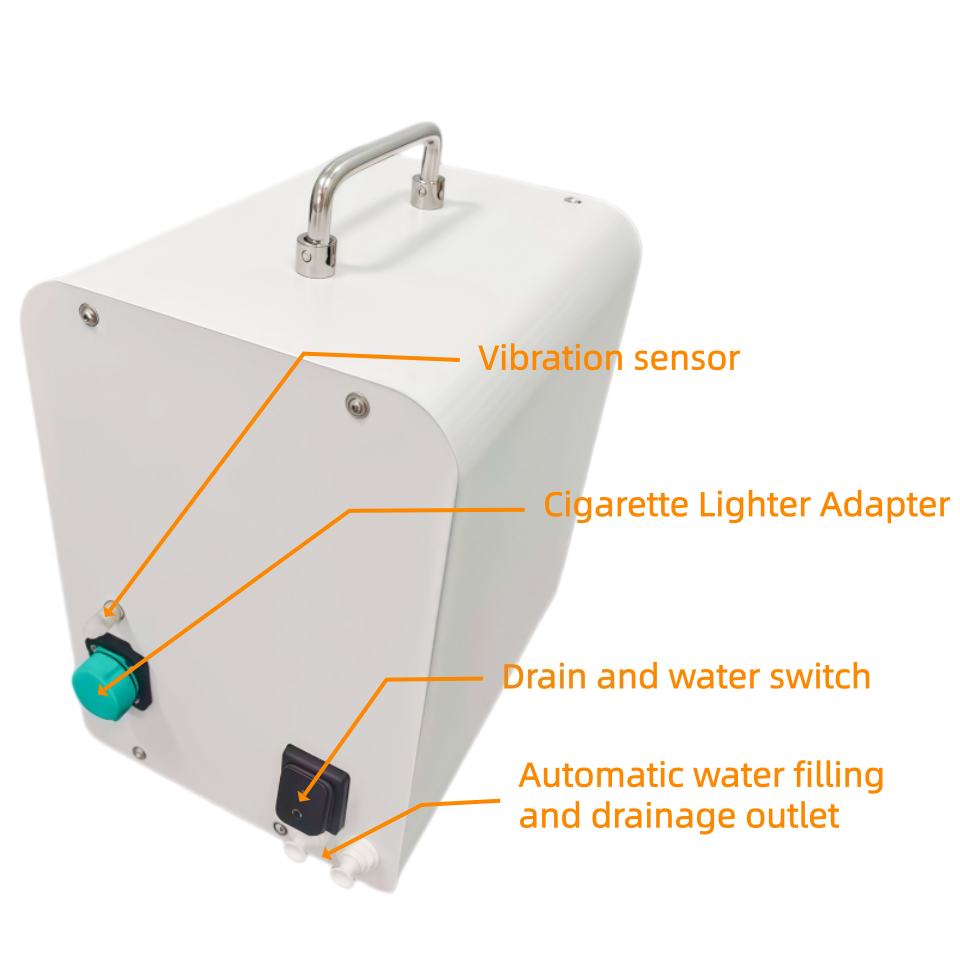 Vibration sensor

Cigarette Lighter Adapter

Drain and water switch

Automatic water filling and drainage outlet