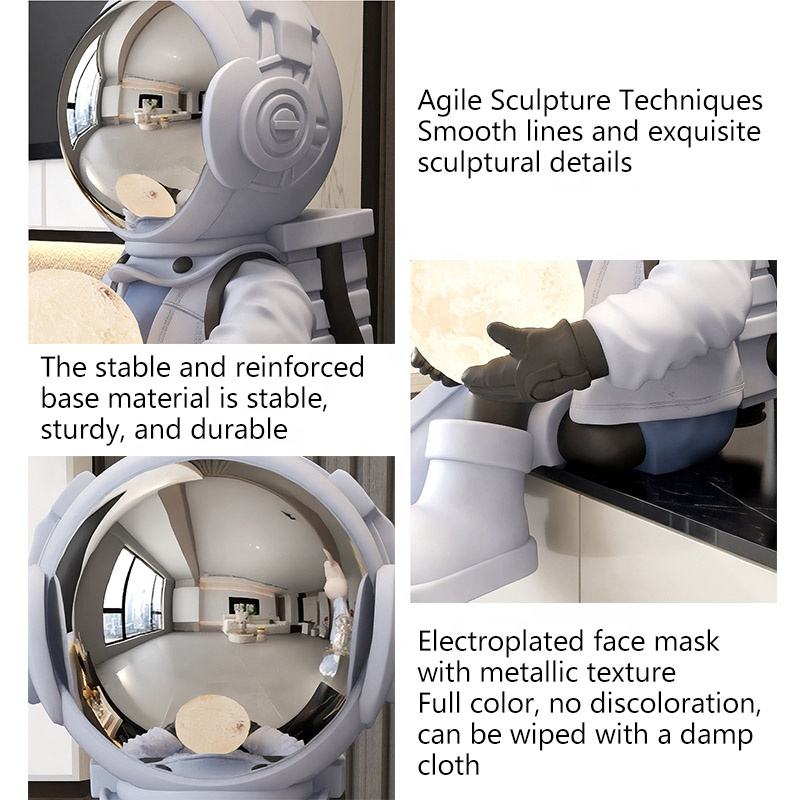 Agile Sculpture Techniques
Smooth lines and exquisite sculptural details

The stable and reinforced base material is stable, sturdy, and durable

Electroplated face mask with metallic texture
Full color, no discoloration, can be wiped with a damp cloth