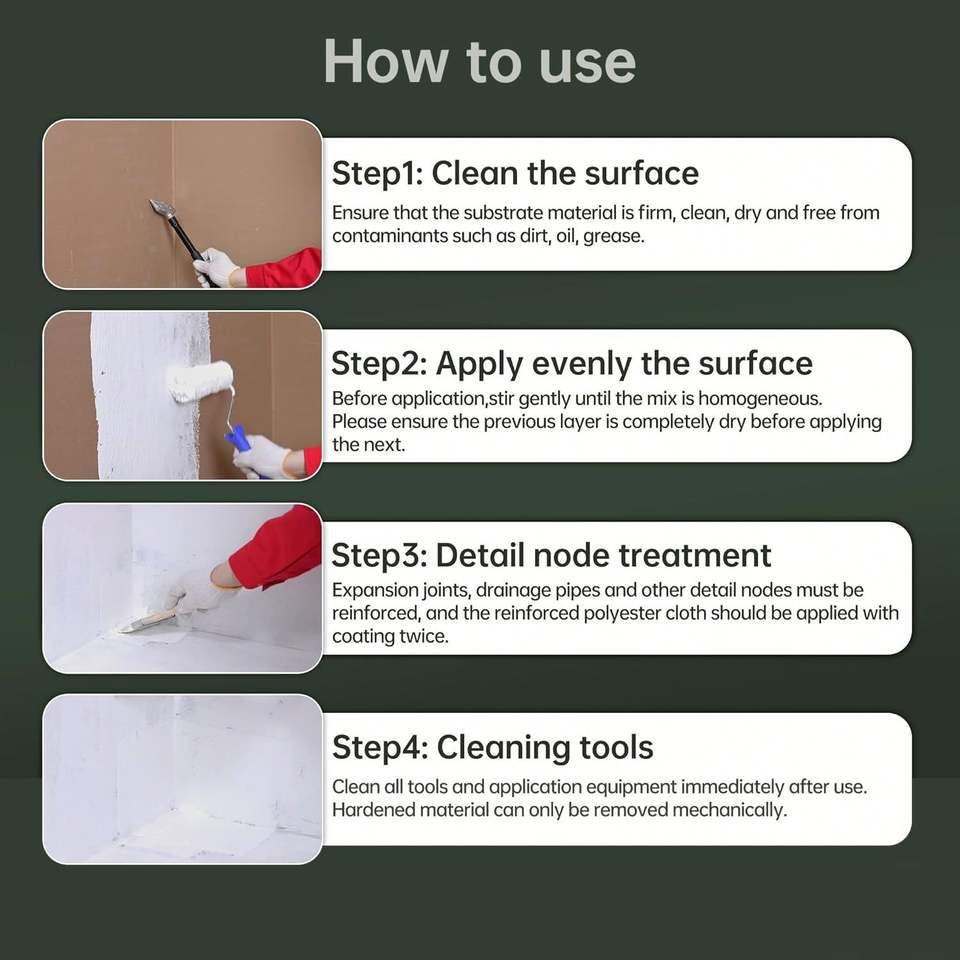 How to use

Step1: Clean the surface
Ensure that the substrate material is firm, clean, dry and free from contaminants such as dirt, oil, grease.

Step2: Apply evenly the surface
Before application,stir gently until the mix is homogeneous. Please ensure the previous layer is completely dry before applying the next.

Step3: Detail node treatment
Expansion joints, drainage pipes and other detail nodes must be reinforced, and the reinforced polyester cloth should be applied with coating twice.

Step4: Cleaning tools
Clean all tools and application equipment immediately after use. Hardened material can only be removed mechanically.