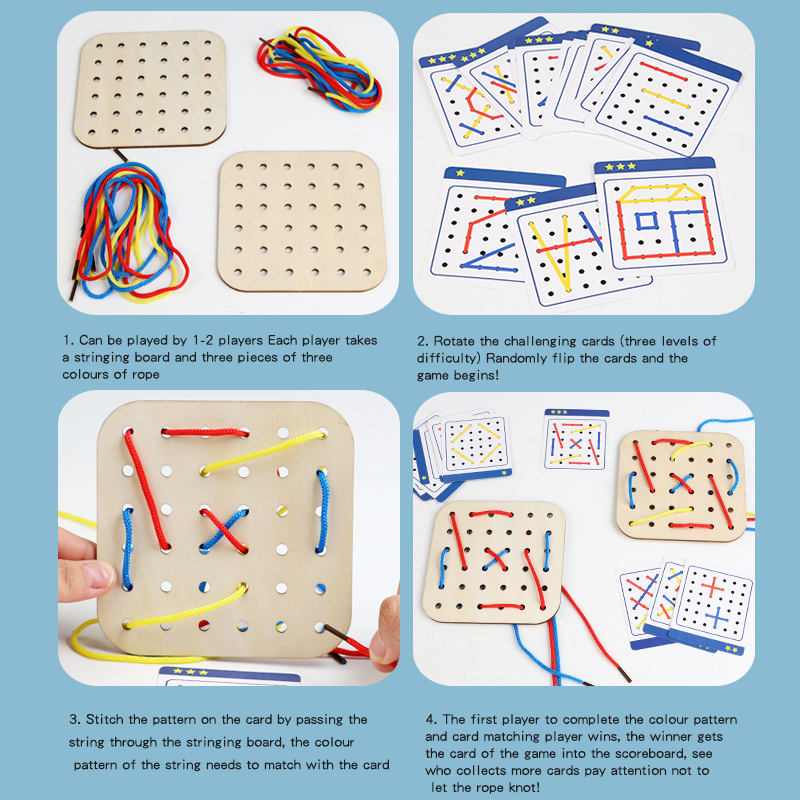 1. Can be played by 1-2 players Each player takes a stringing board and three pieces of three colours of rope

2. Rotate the challenging cards (three levels of difficulty) Randomly flip the cards and the game begins!

3. Stitch the pattern on the card by passing the string through the stringing board, the colour pattern of the string needs to match with the card

4. The first player to complete the colour pattern and card matching player wins, the winner gets the card of the game into the scoreboard, see who collects more cards pay attention not to let the rope knot!