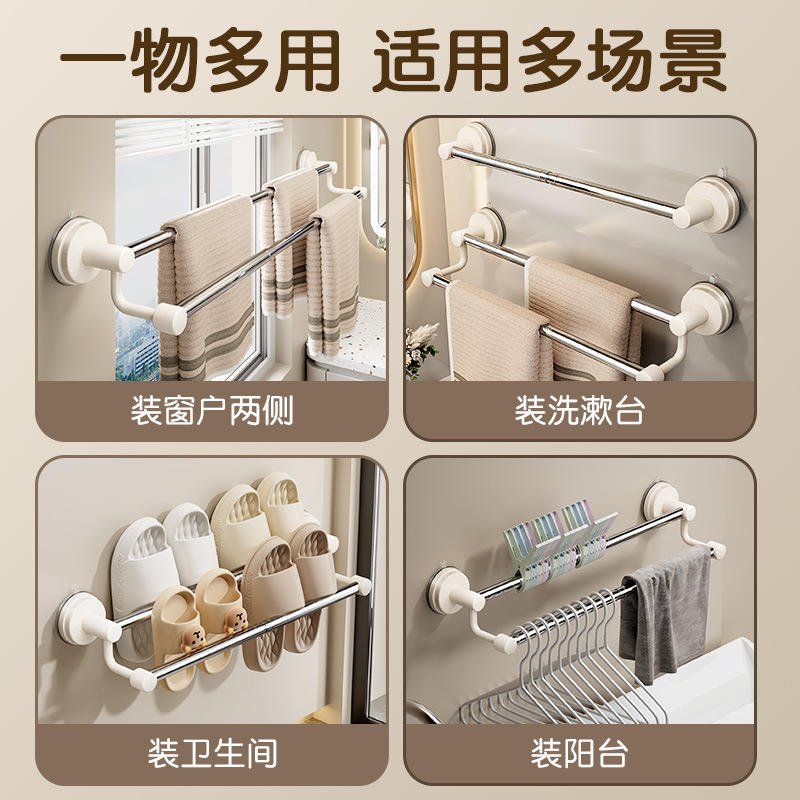 一物多用 适用多场景

装窗户两侧

装洗漱台

装卫生间

装阳台