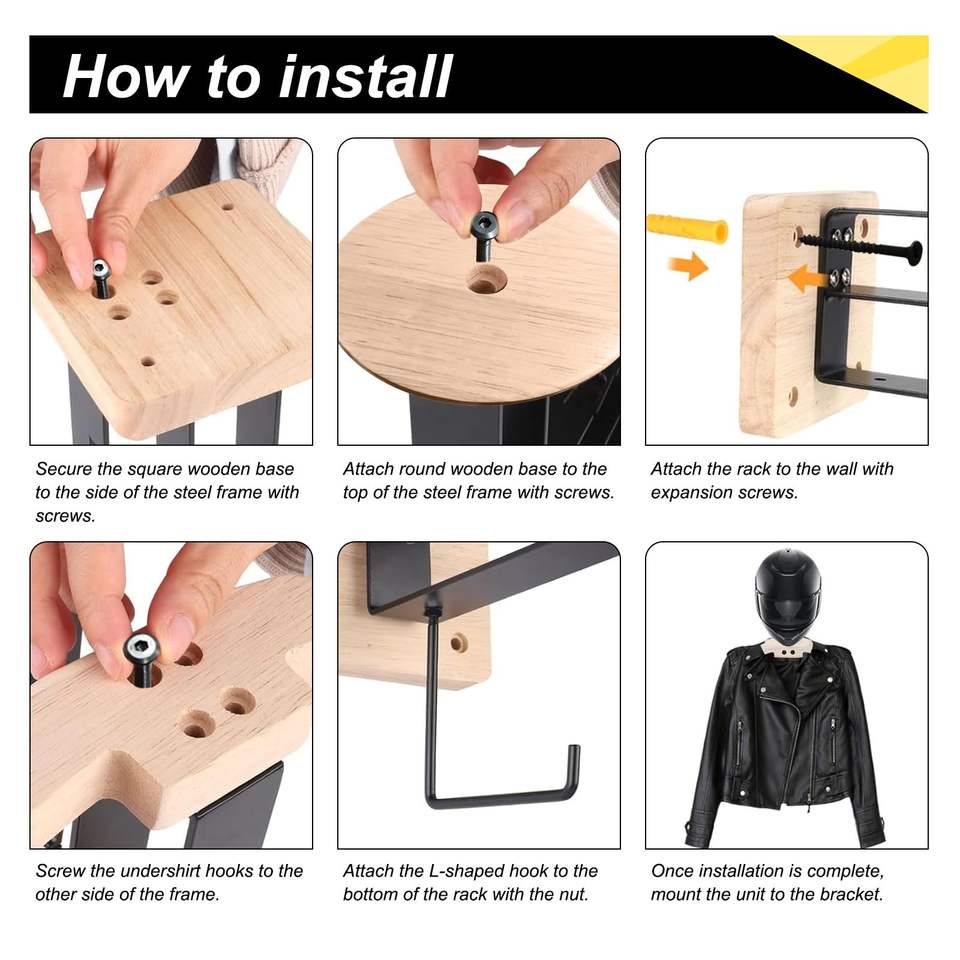 How to install

Secure the square wooden base to the side of the steel frame with screws.

Attach round wooden base to the top of the steel frame with screws.

Attach the rack to the wall with expansion screws.

Screw the undershirt hooks to the other side of the frame.

Attach the L-shaped hook to the bottom of the rack with the nut.

Once installation is complete, mount the unit to the bracket.