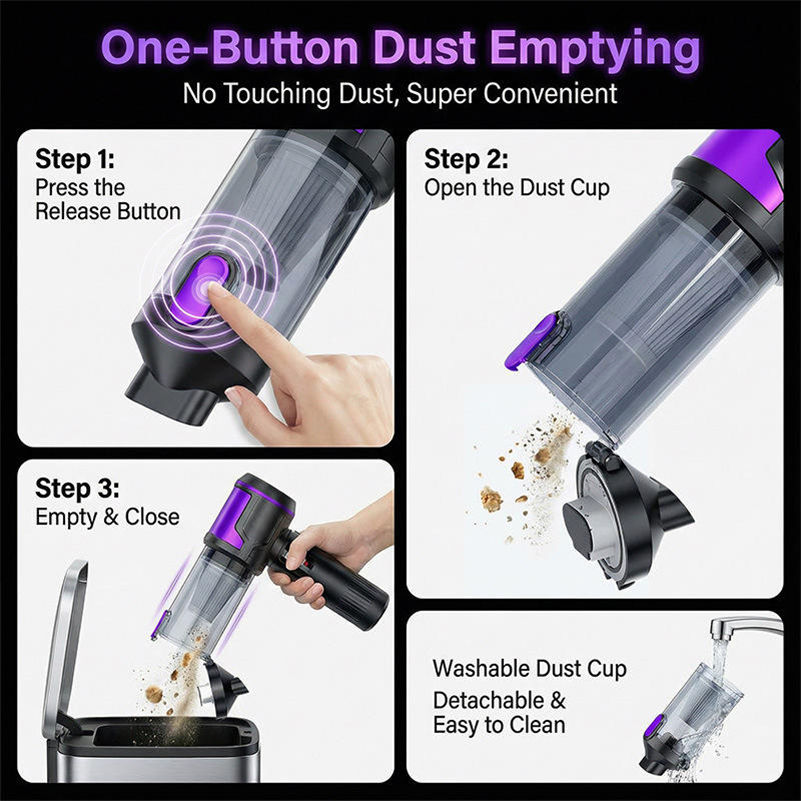 One-Button Dust Emptying
No Touching Dust, Super Convenient

Step 1:
Press the Release Button

Step 2:
Open the Dust Cup

Step 3:
Empty & Close

Washable Dust Cup
Detachable & Easy to Clean