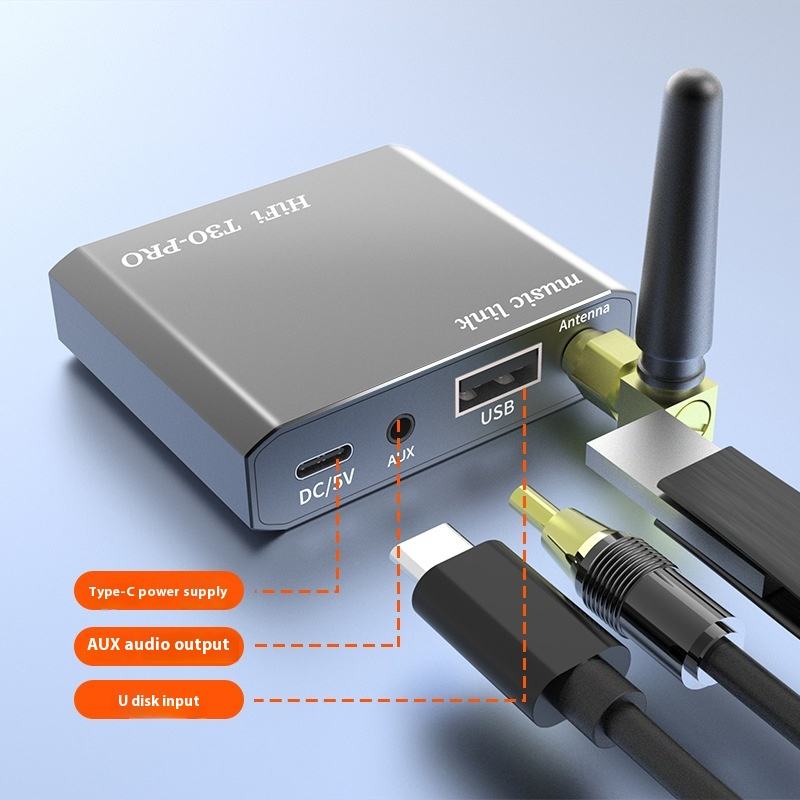 HiFi T30-PRO

music link

Antenna

USB

AUX

DC/5V

Type-C power supply

AUX audio output

U disk input