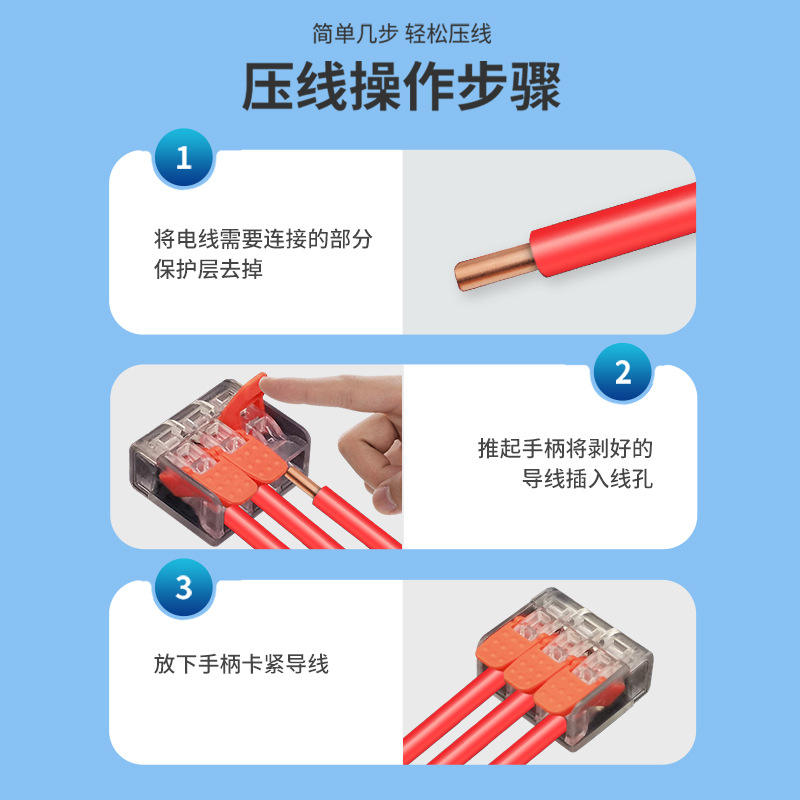 简单几步 轻松压线

压线操作步骤

1

将电线需要连接的部分保护层去掉

2

推起手柄将剥好的导线插入线孔

3

放下手柄卡紧导线